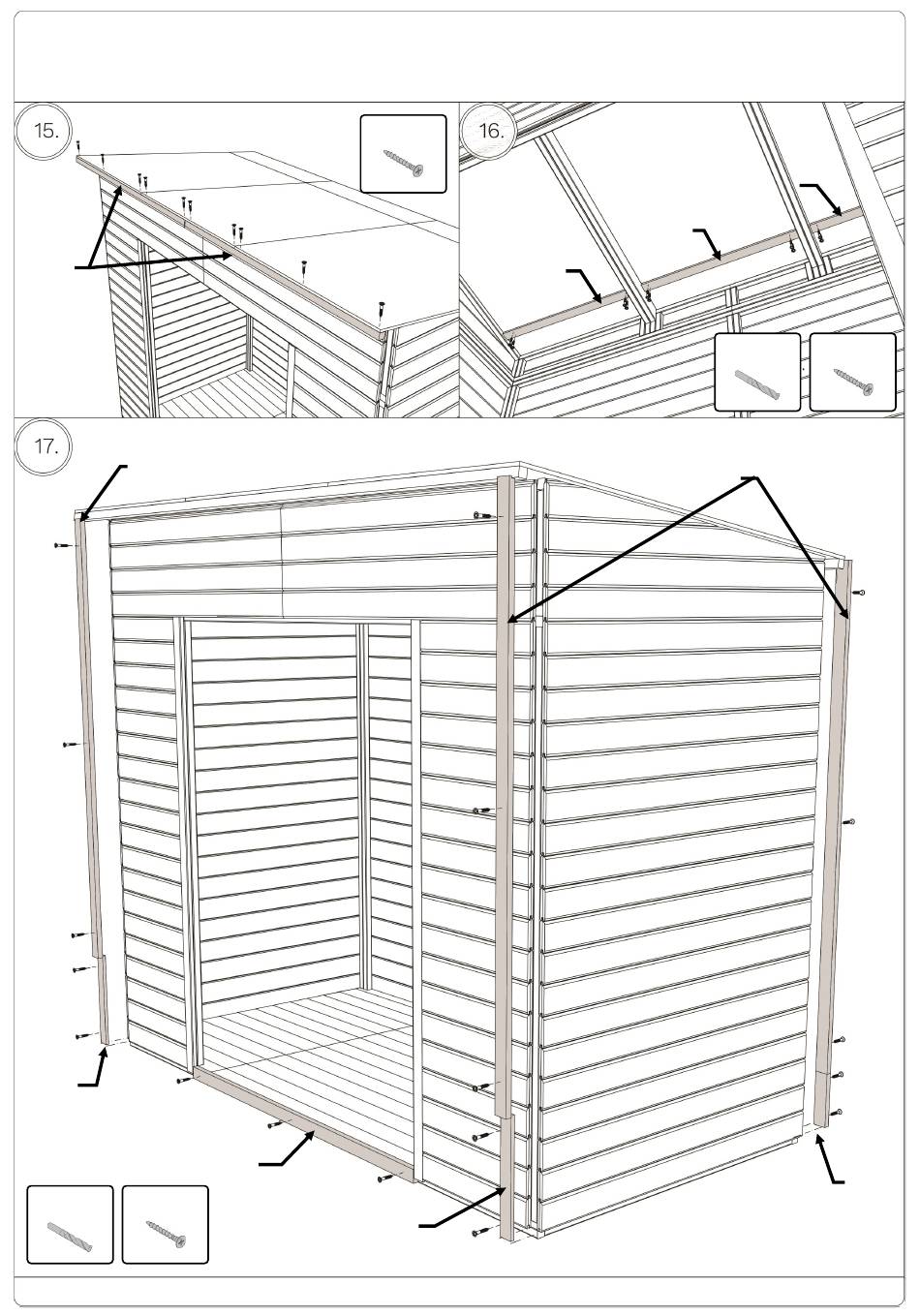 15.

16.

17.