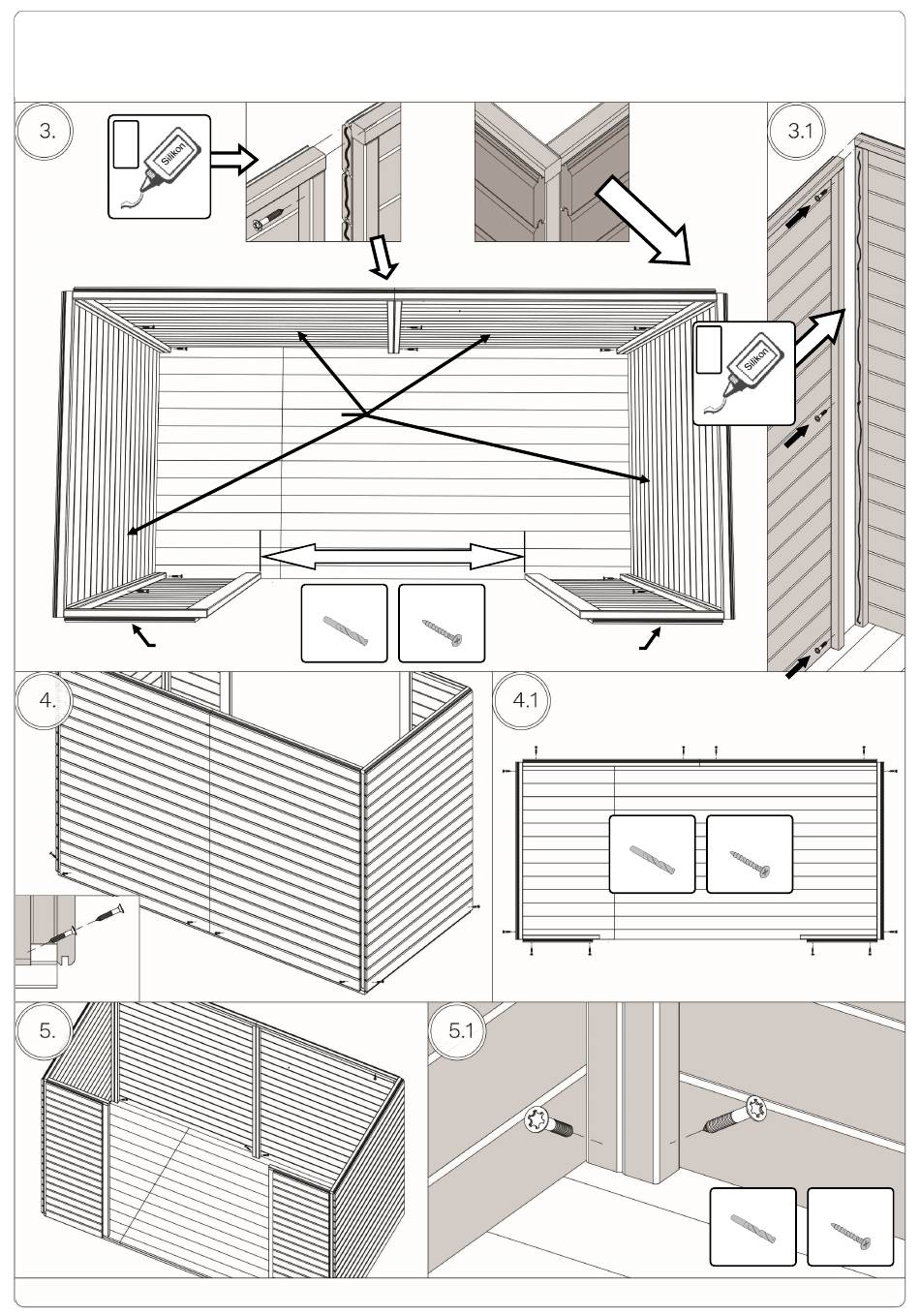 3.

Silikon

3.1

Silikon

4.

4.1

5.

5.1