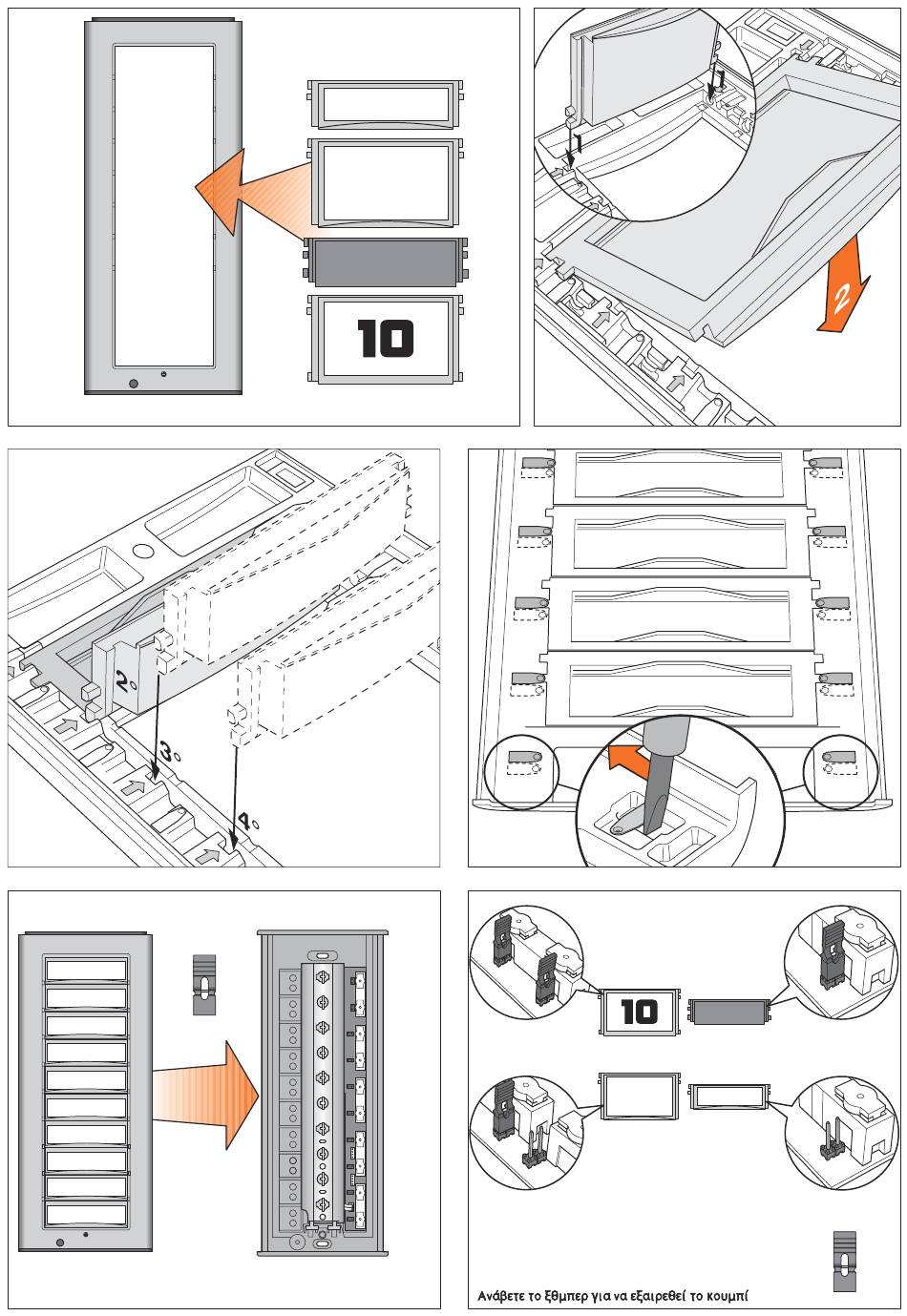 10

1
1
2

2°
3°
4°

10

Ανάβετε το ξθμπερ για να εξαιρεθεί το κουμπί