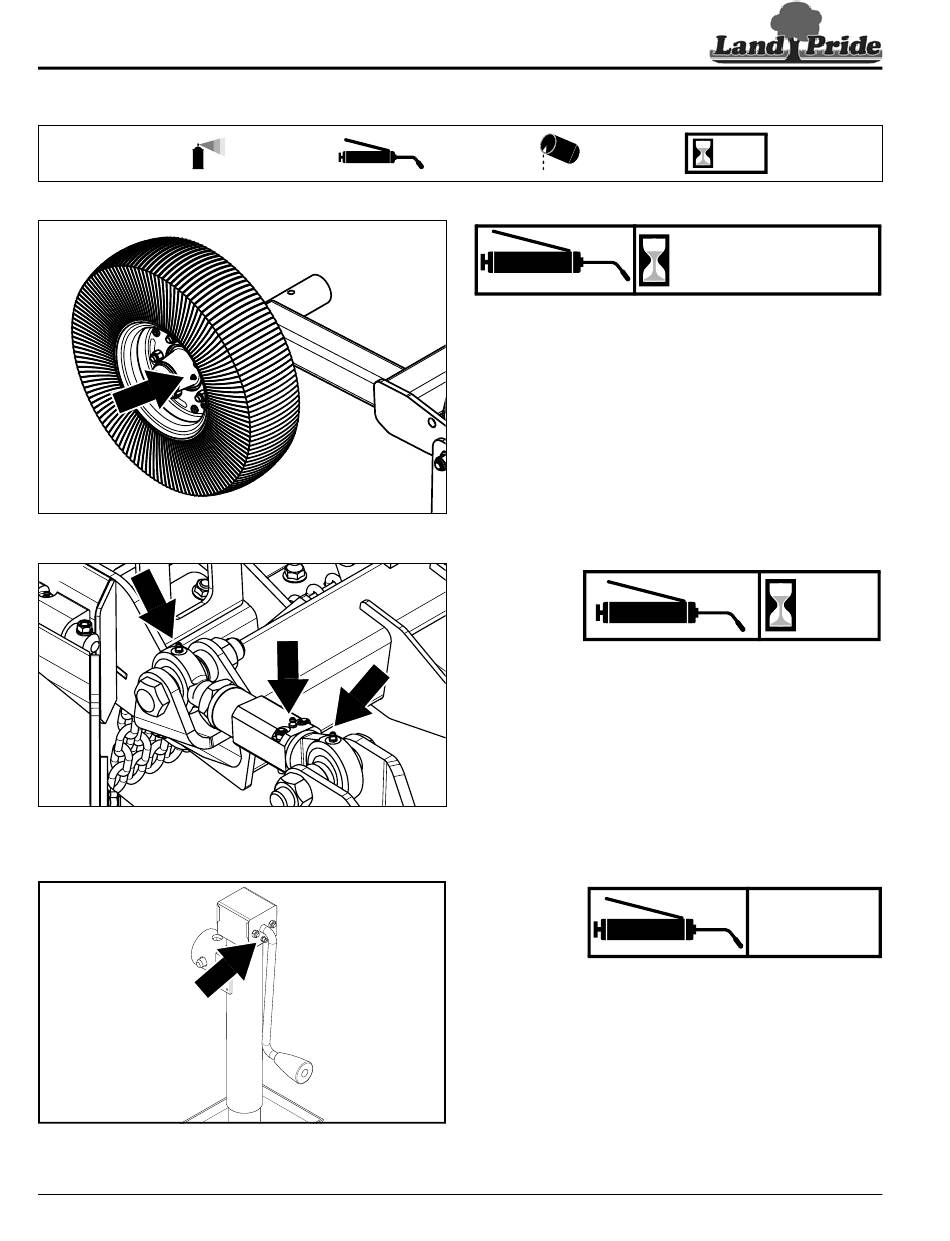 Land Pride