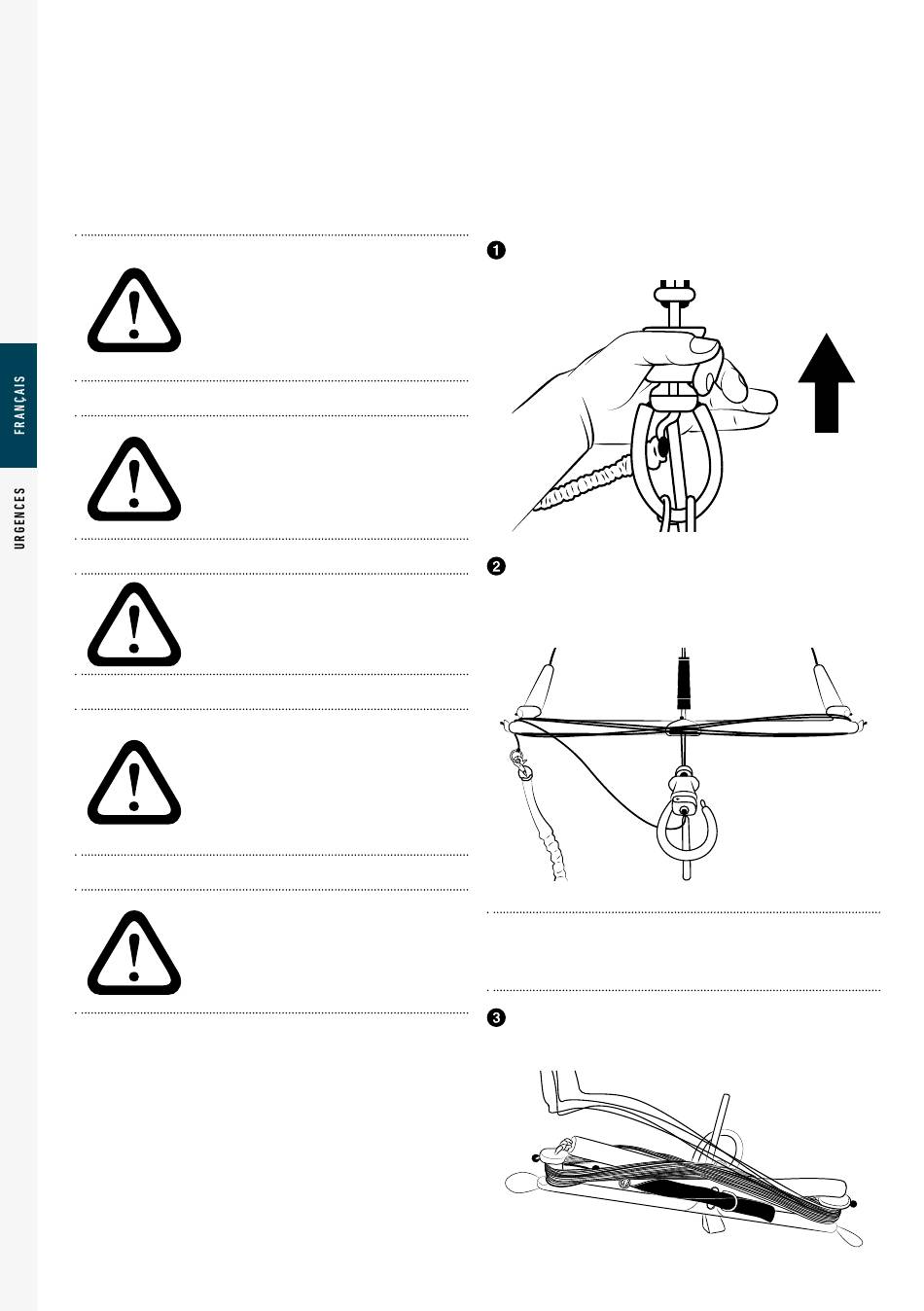 FRANÇAIS

URGENCES

1

2

3