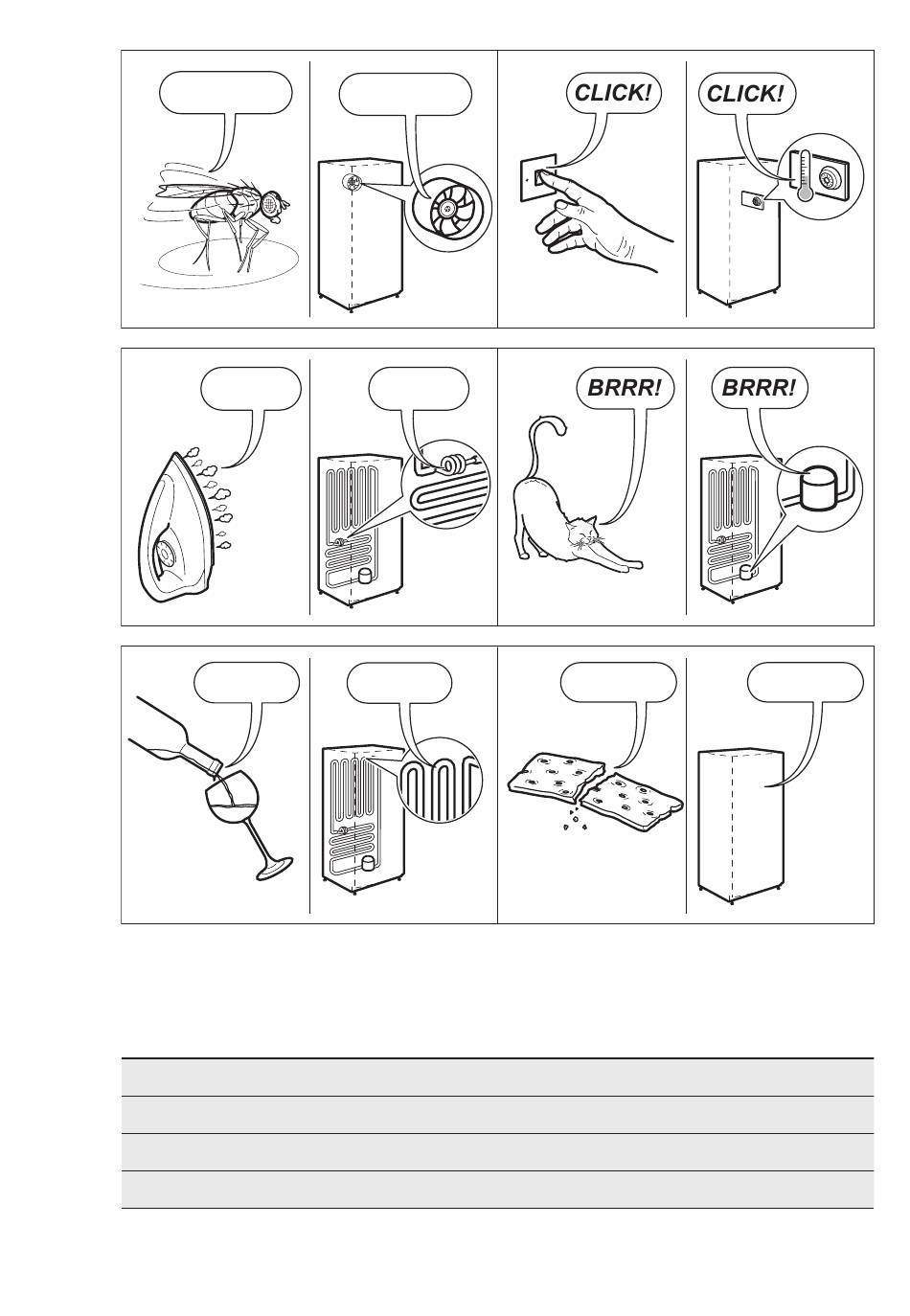 CLICK!

CLICK!

BRRR!

BRRR!