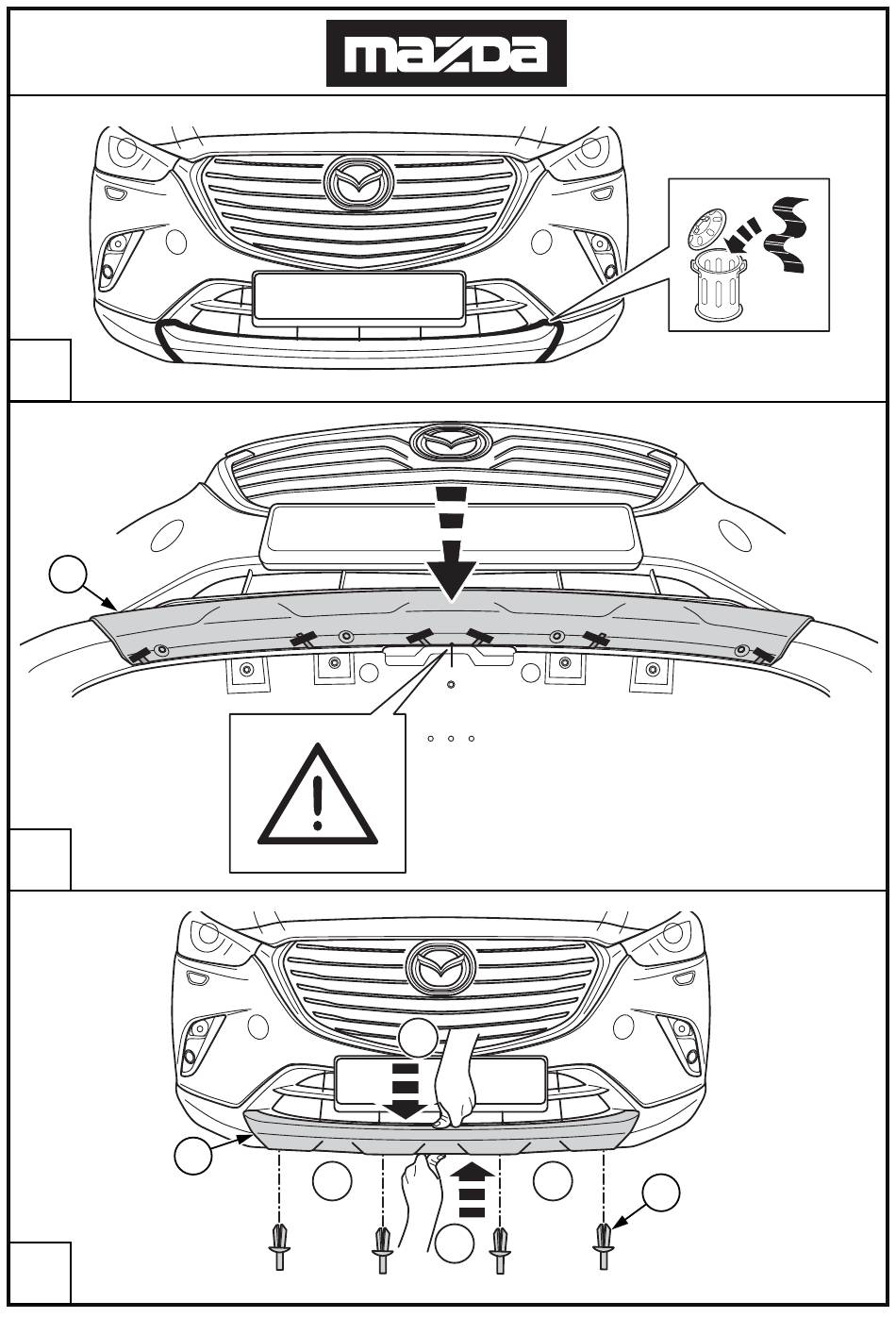 mazda