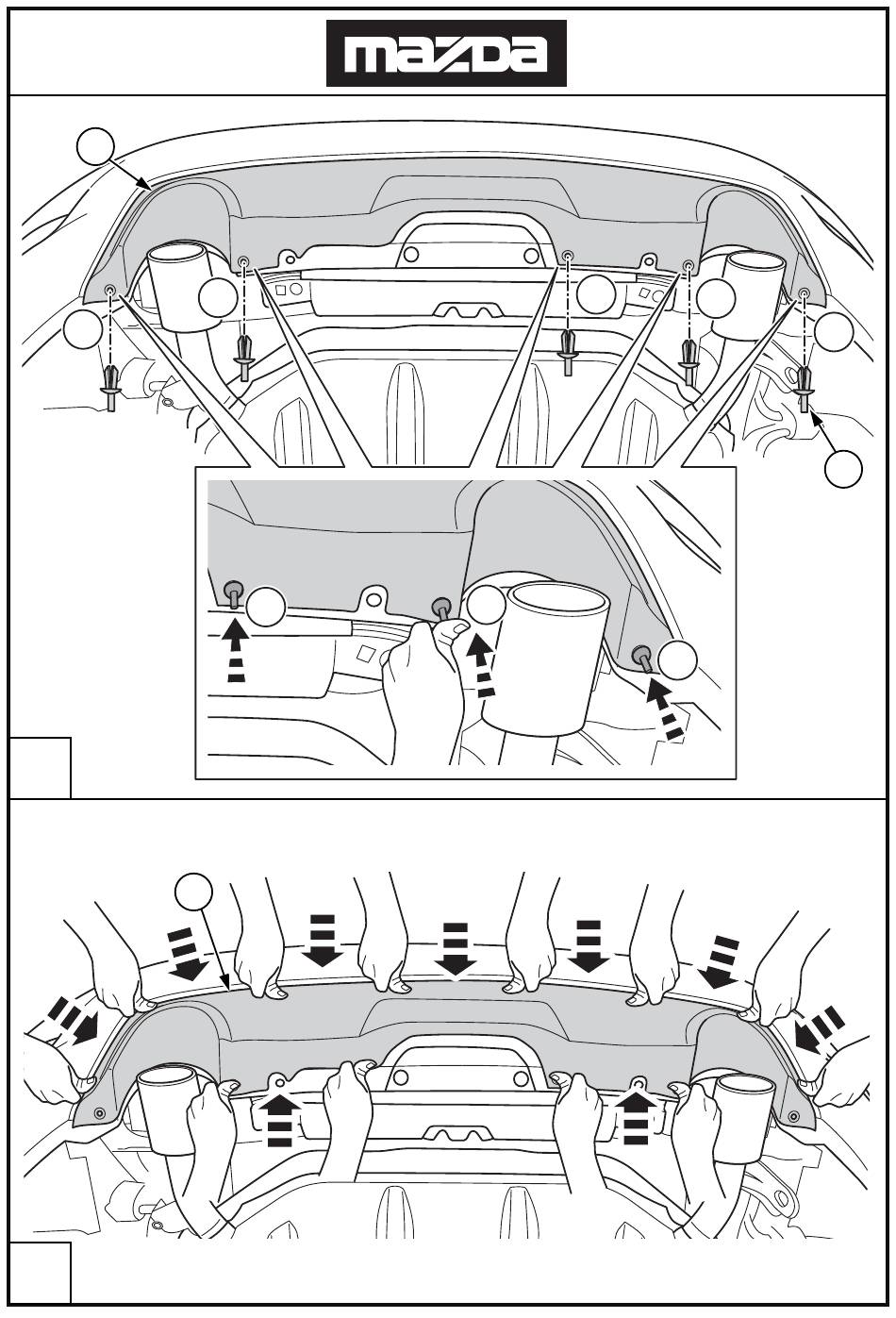 mazda