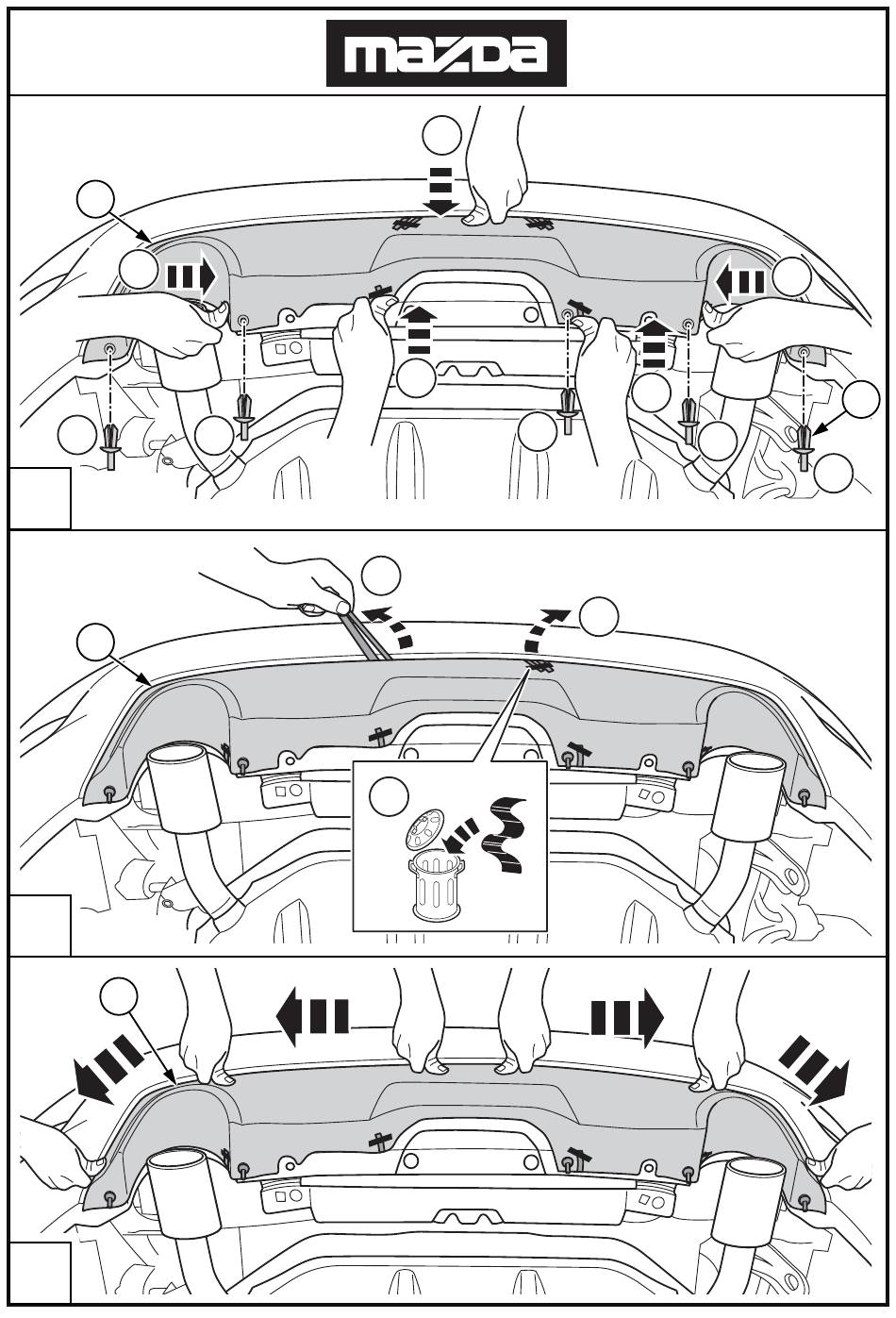 mazda