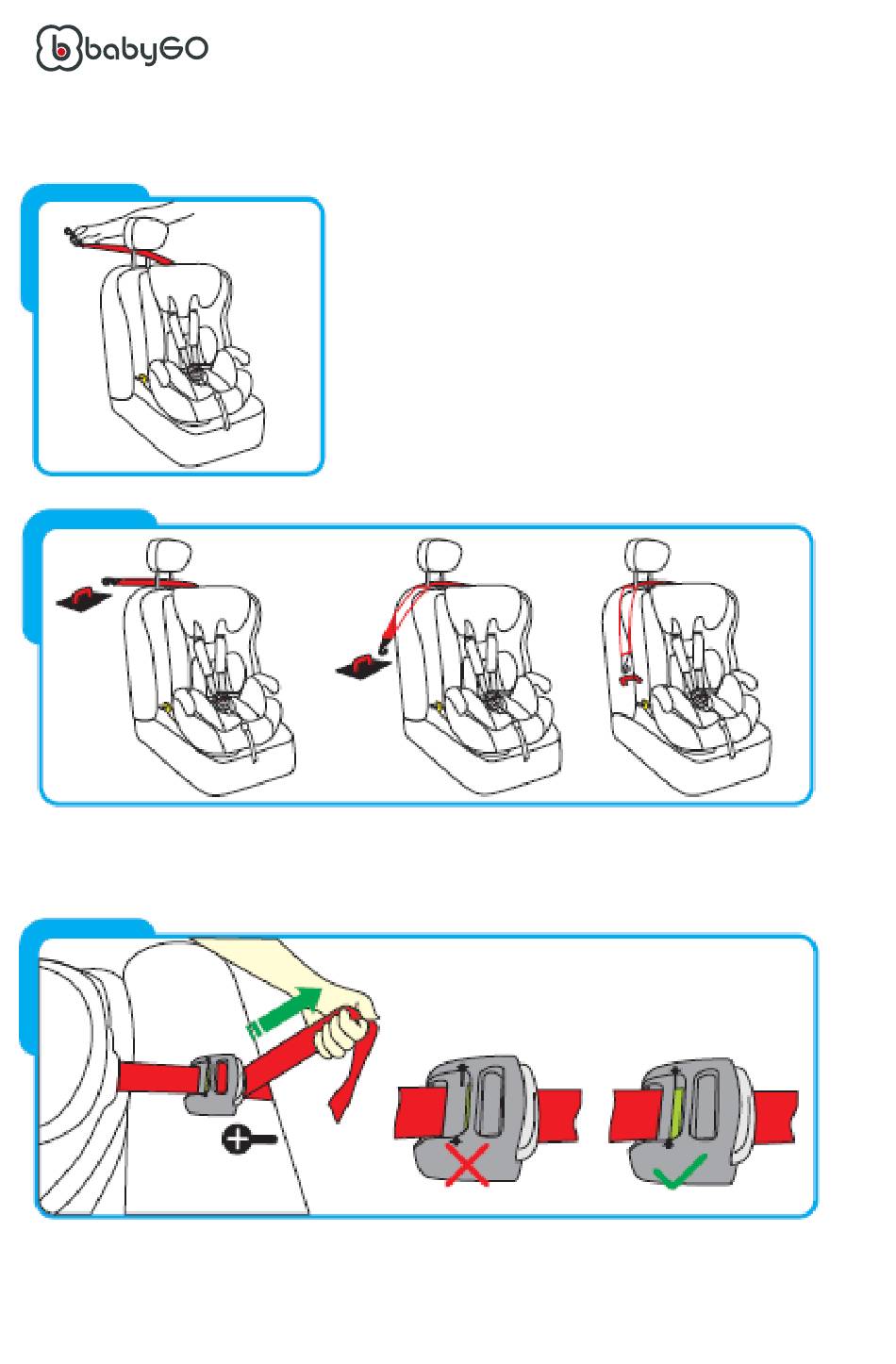 babyGO