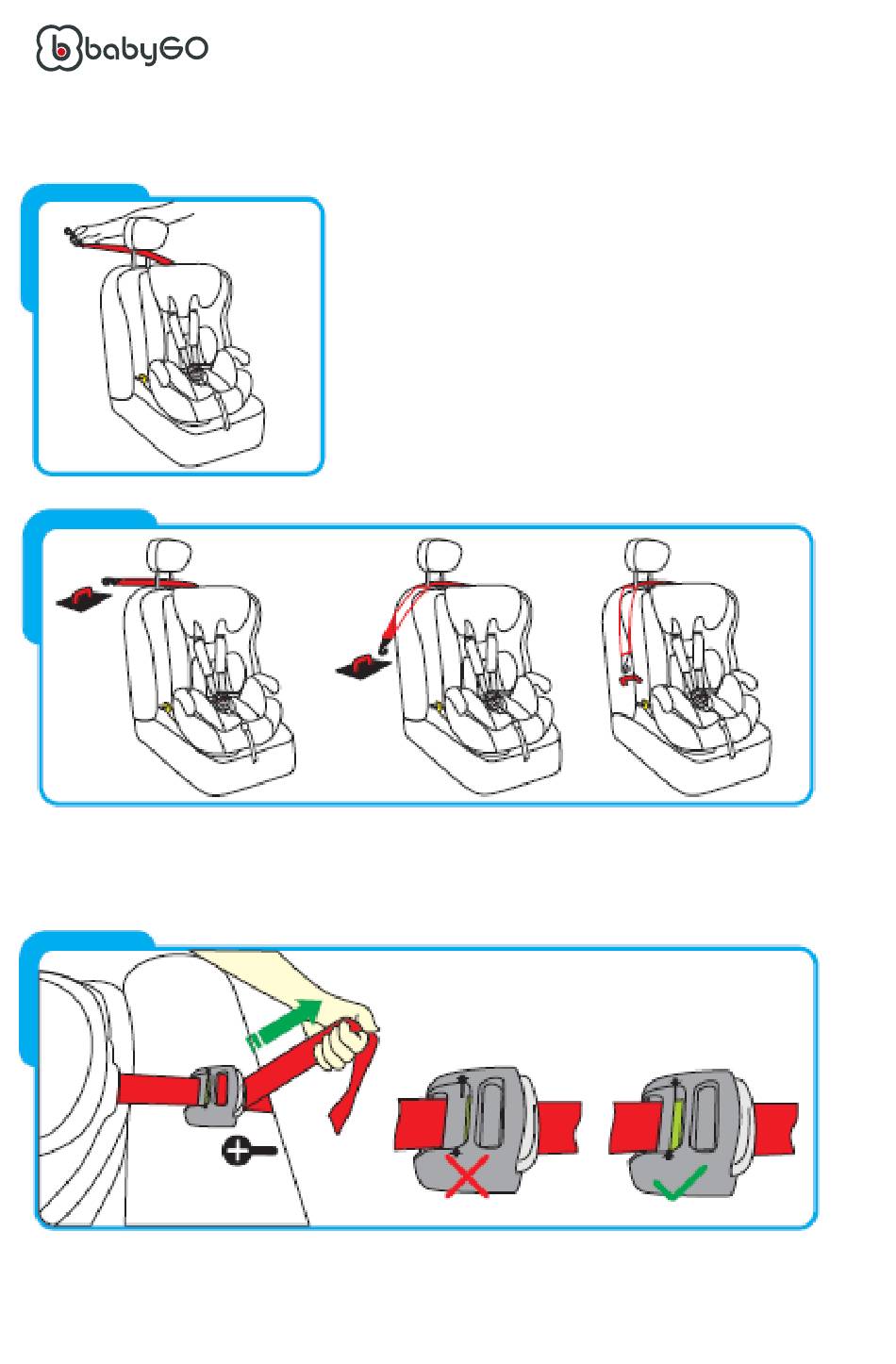 babyGO