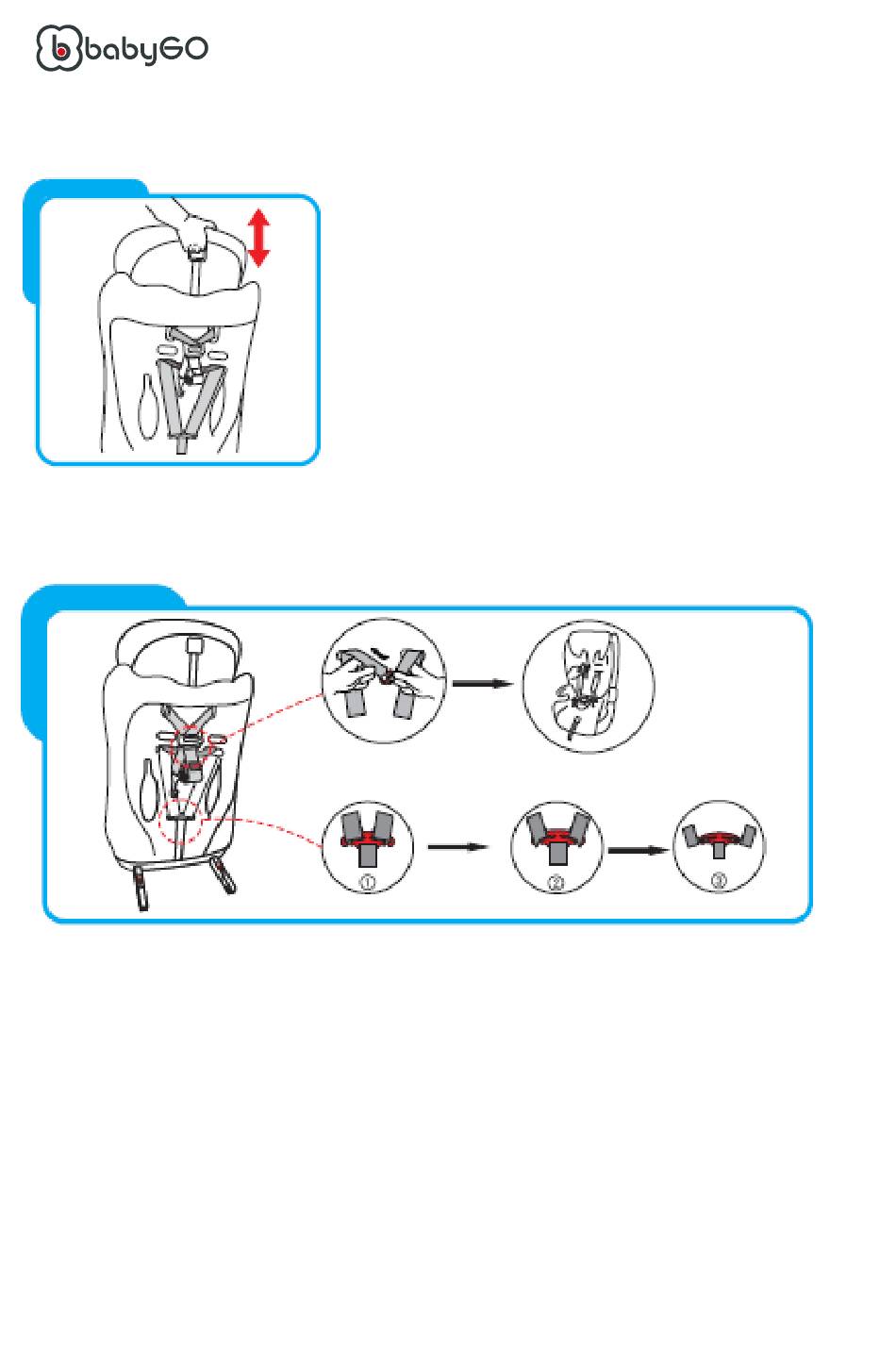 babyGO

①

②

③