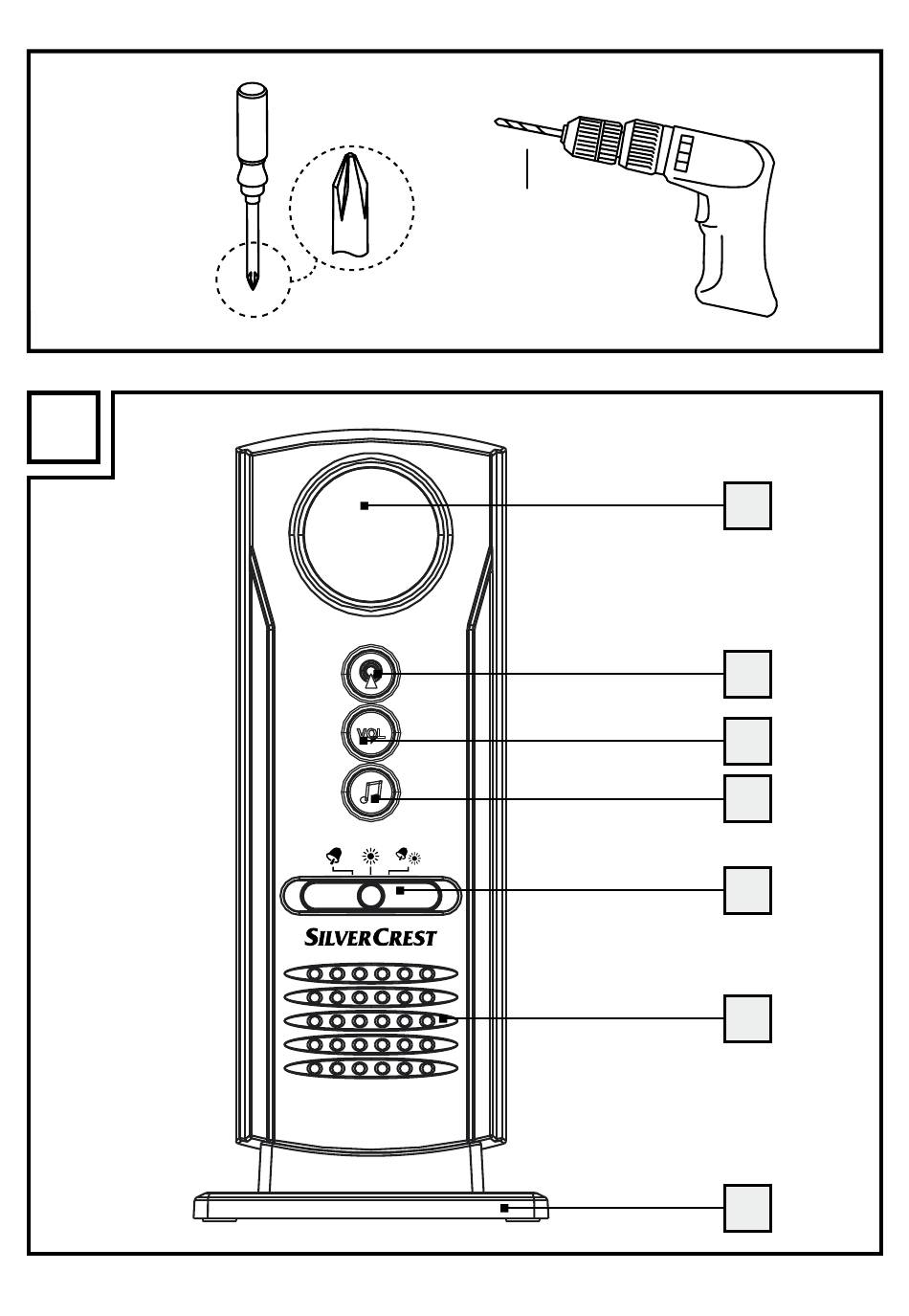 VOL

SILVERCREST