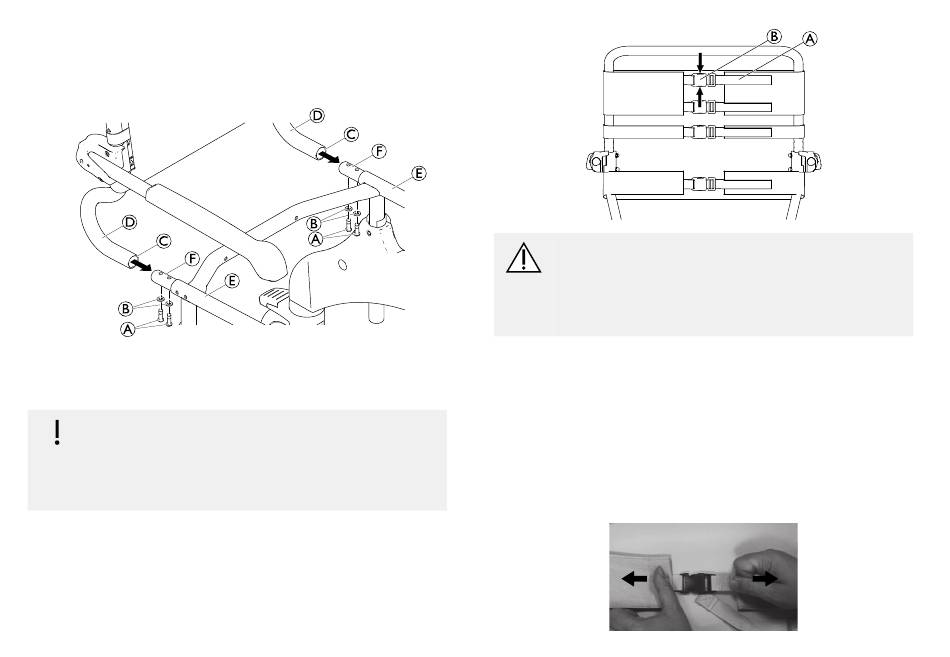 D
C
F
E
B
A
D
C
F
E
B
A

!

B
A