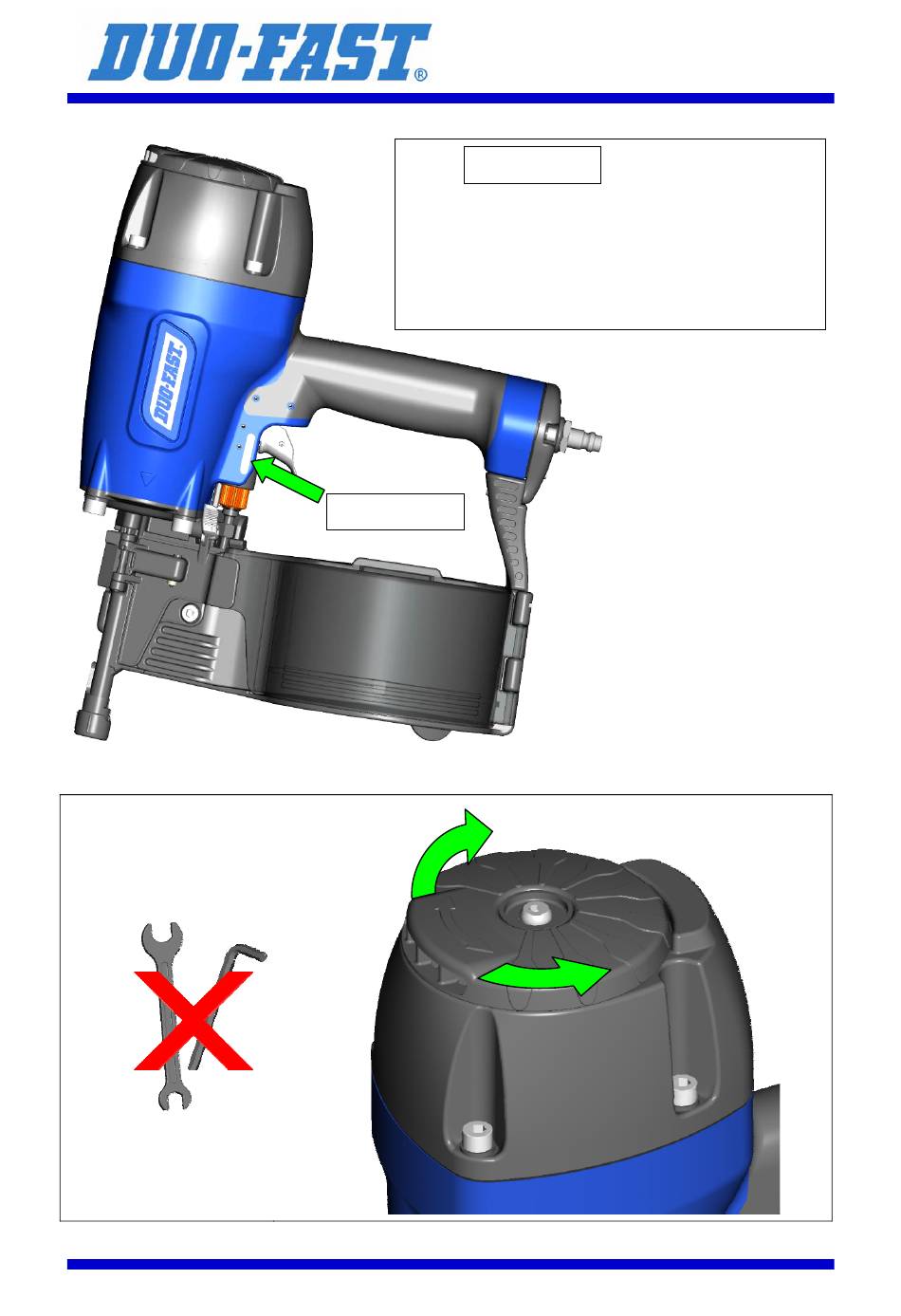 DUO-FAST®

DUO-FAST