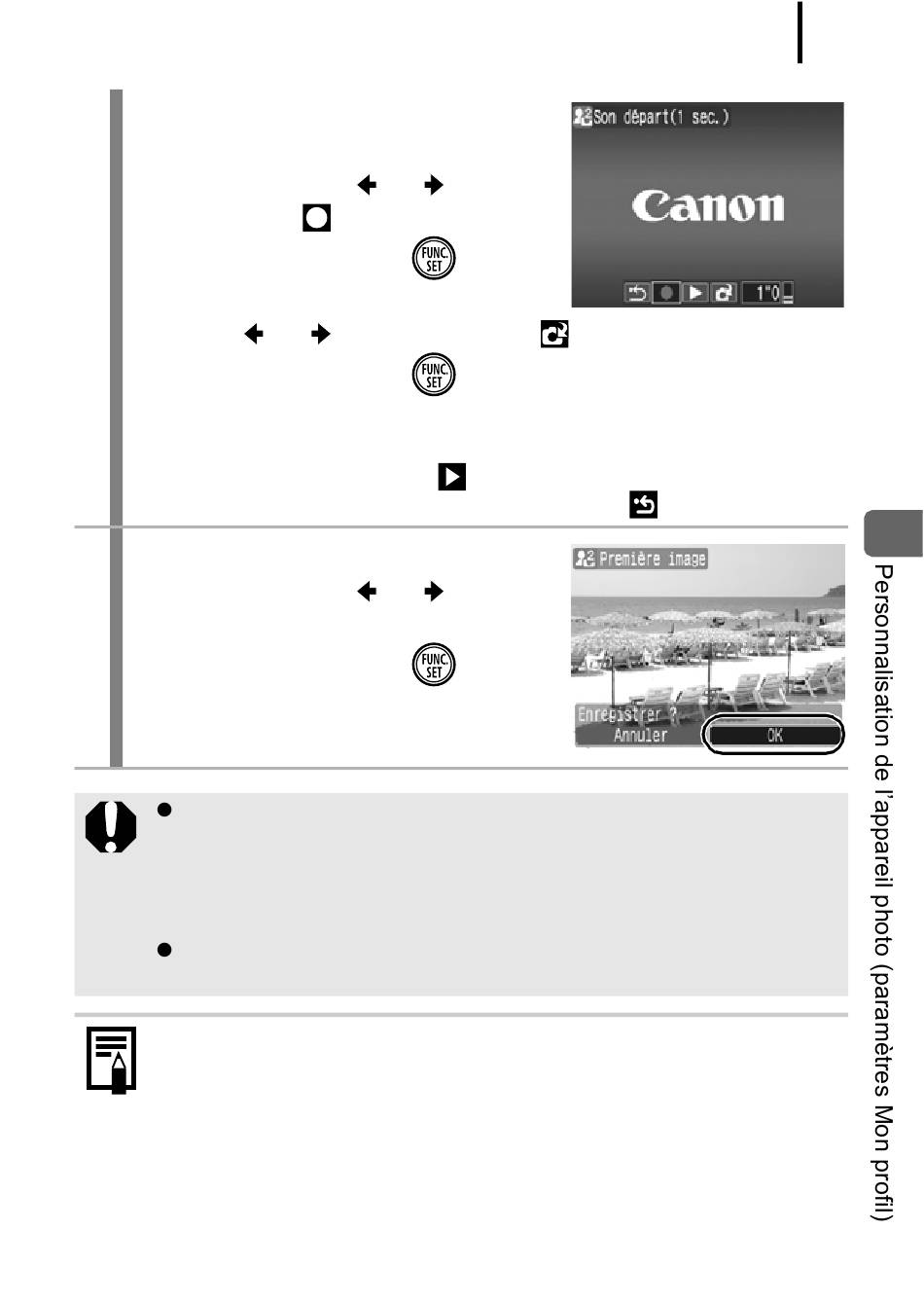 Son départ(1 sec.)

Canon

1"0

FUNC. SET

FUNC. SET

Première image

FUNC. SET

Enregistrer ?
Annuler
OK

Personnalisation de l'appareil photo (paramètres Mon profil)