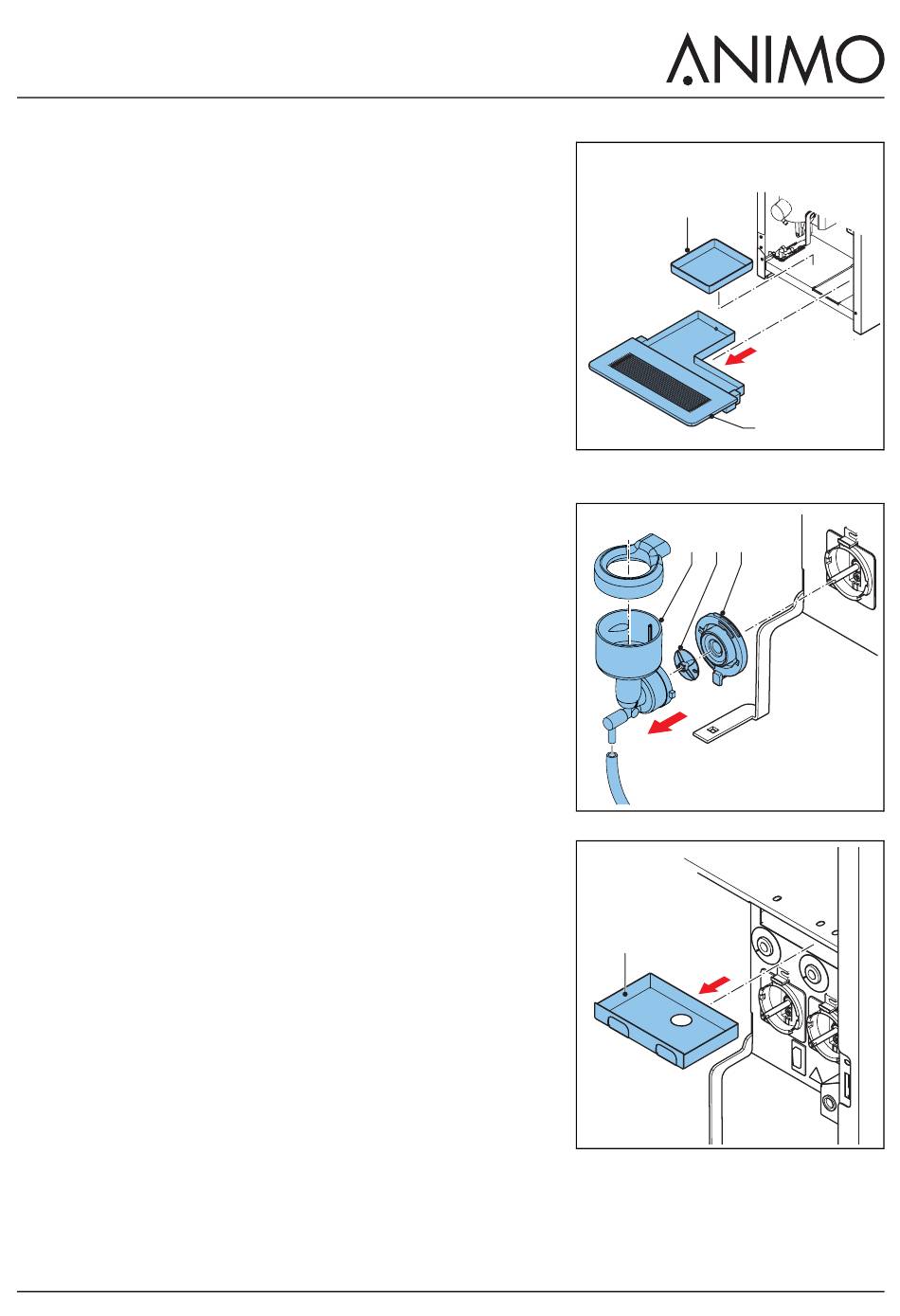 ANIMO