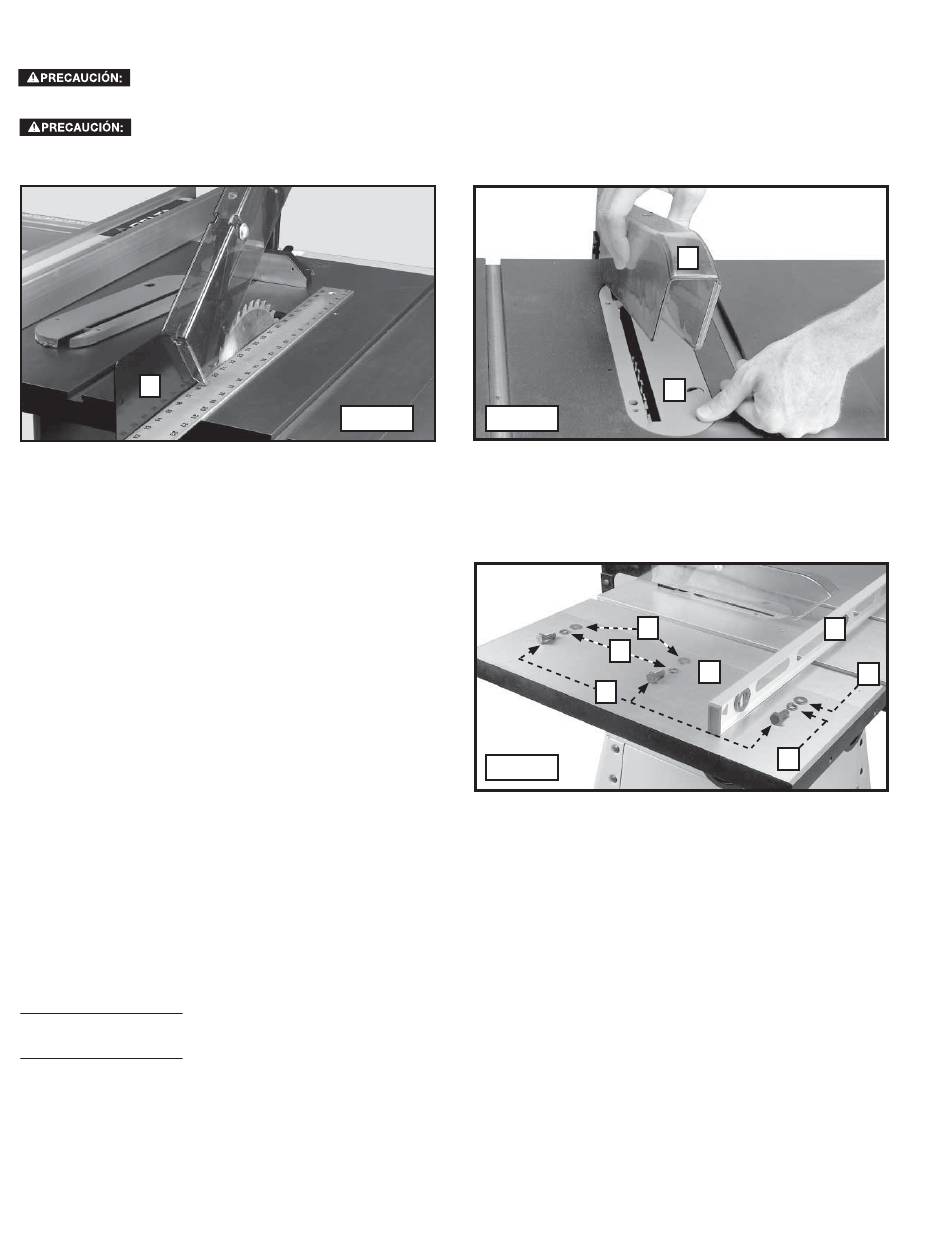 PRECAUCIÓN:

PRECAUCIÓN: