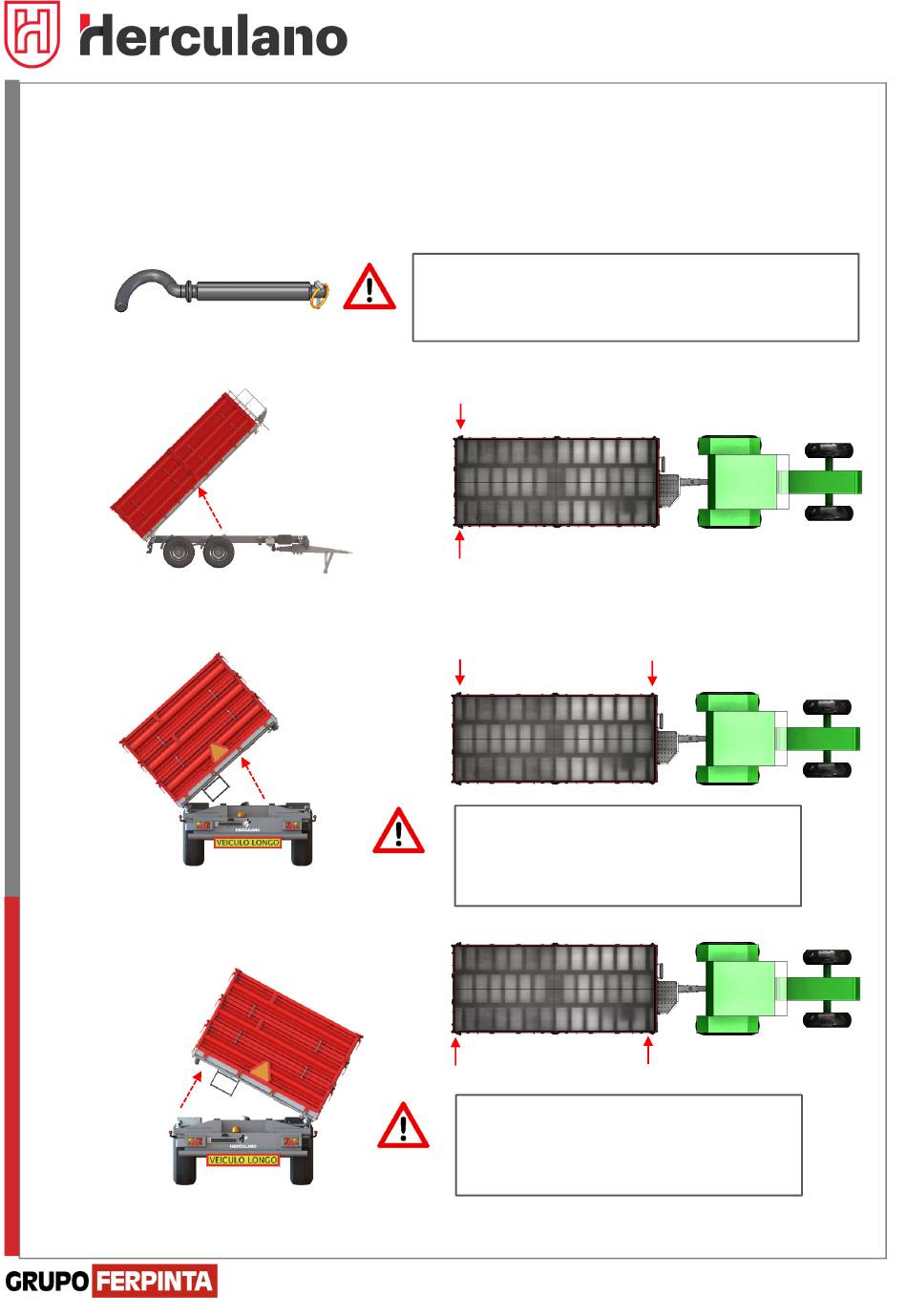 Herculano

HERCULANO
VEICULO LONGO

HERCULANO
VEICULO LONGO

GRUPO FERPINTA