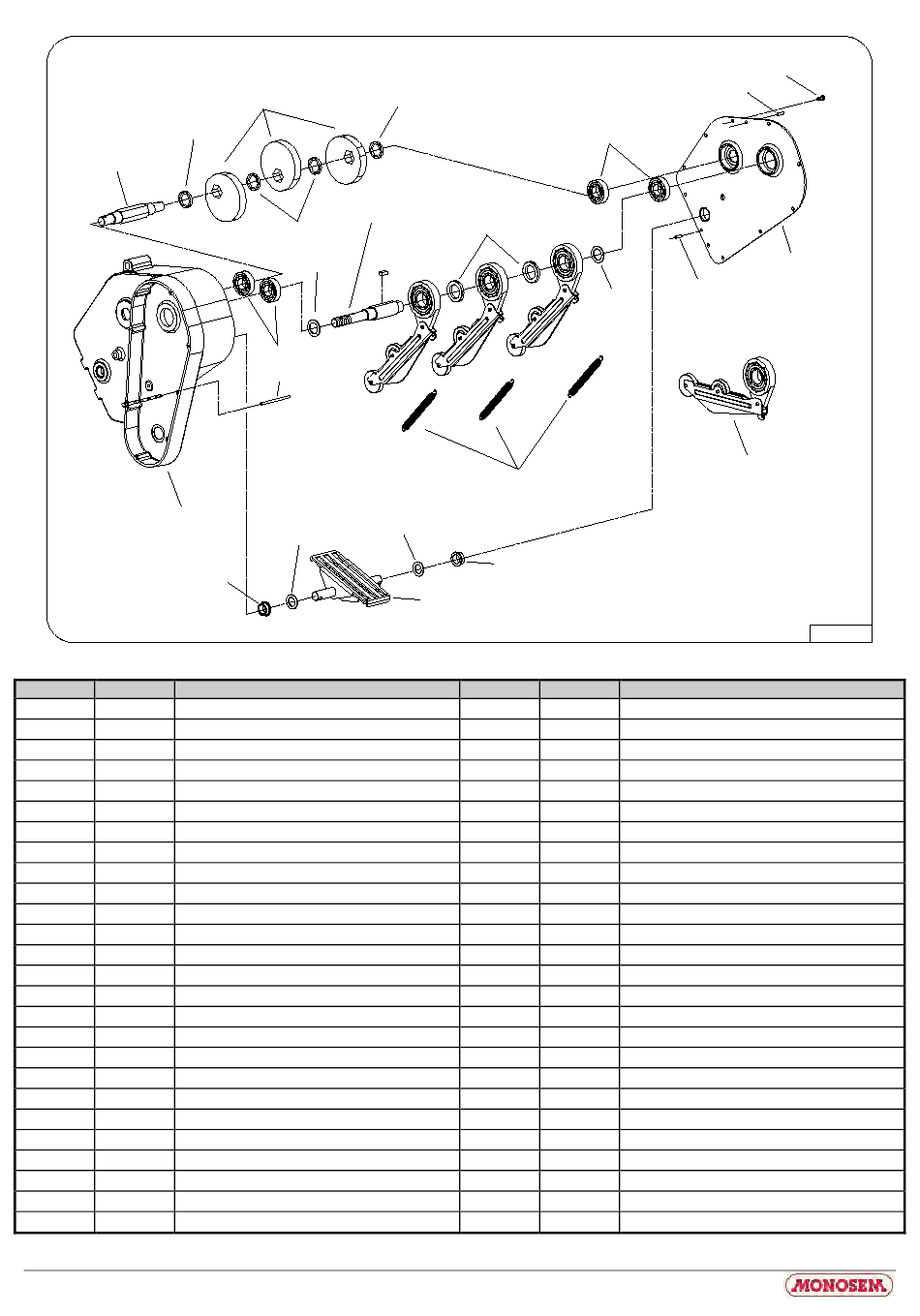 MONOSEM