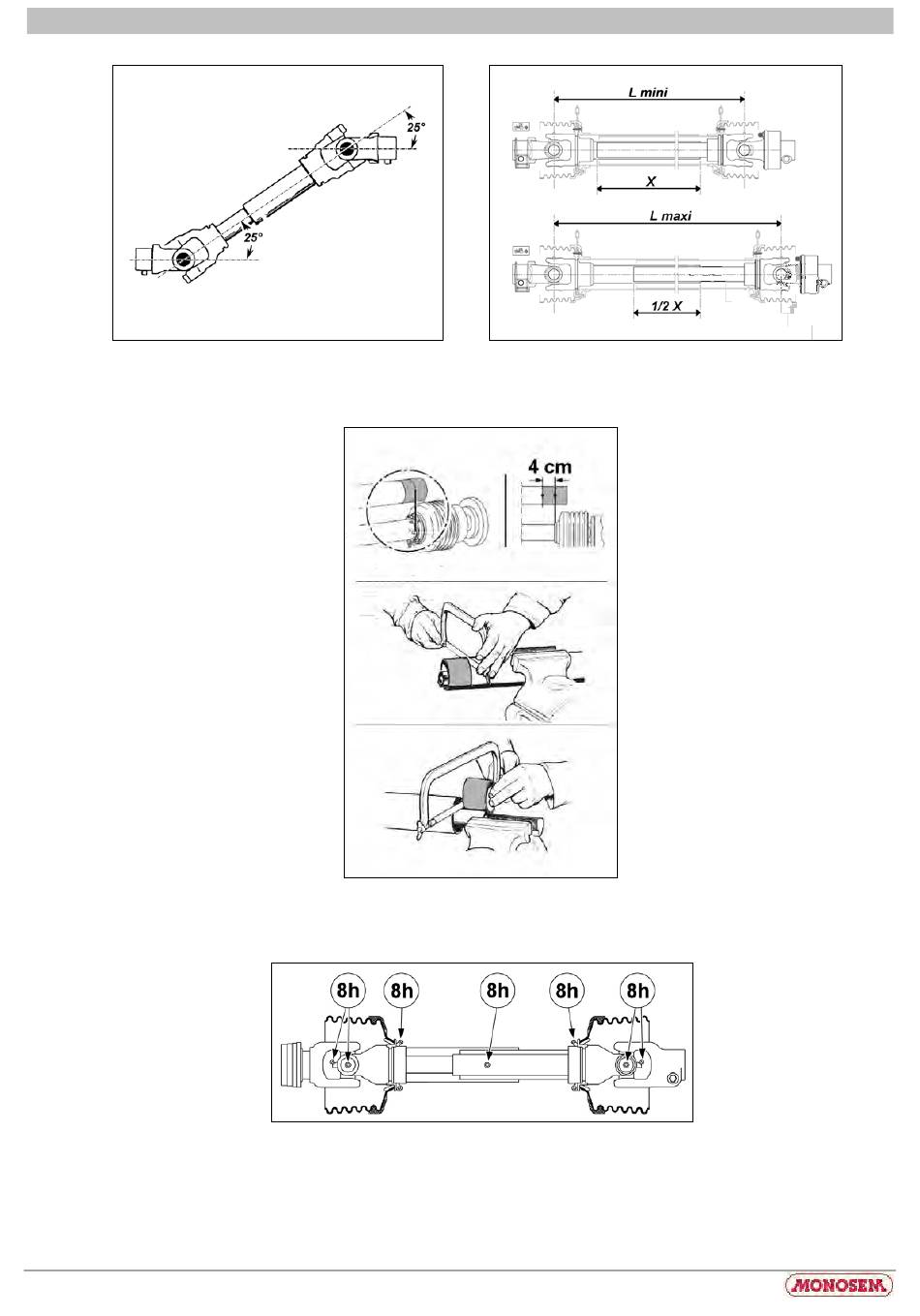 25°

25°

L mini

X

L maxi

1/2 X

4 cm

8h 8h 8h 8h 8h

MONOSEM