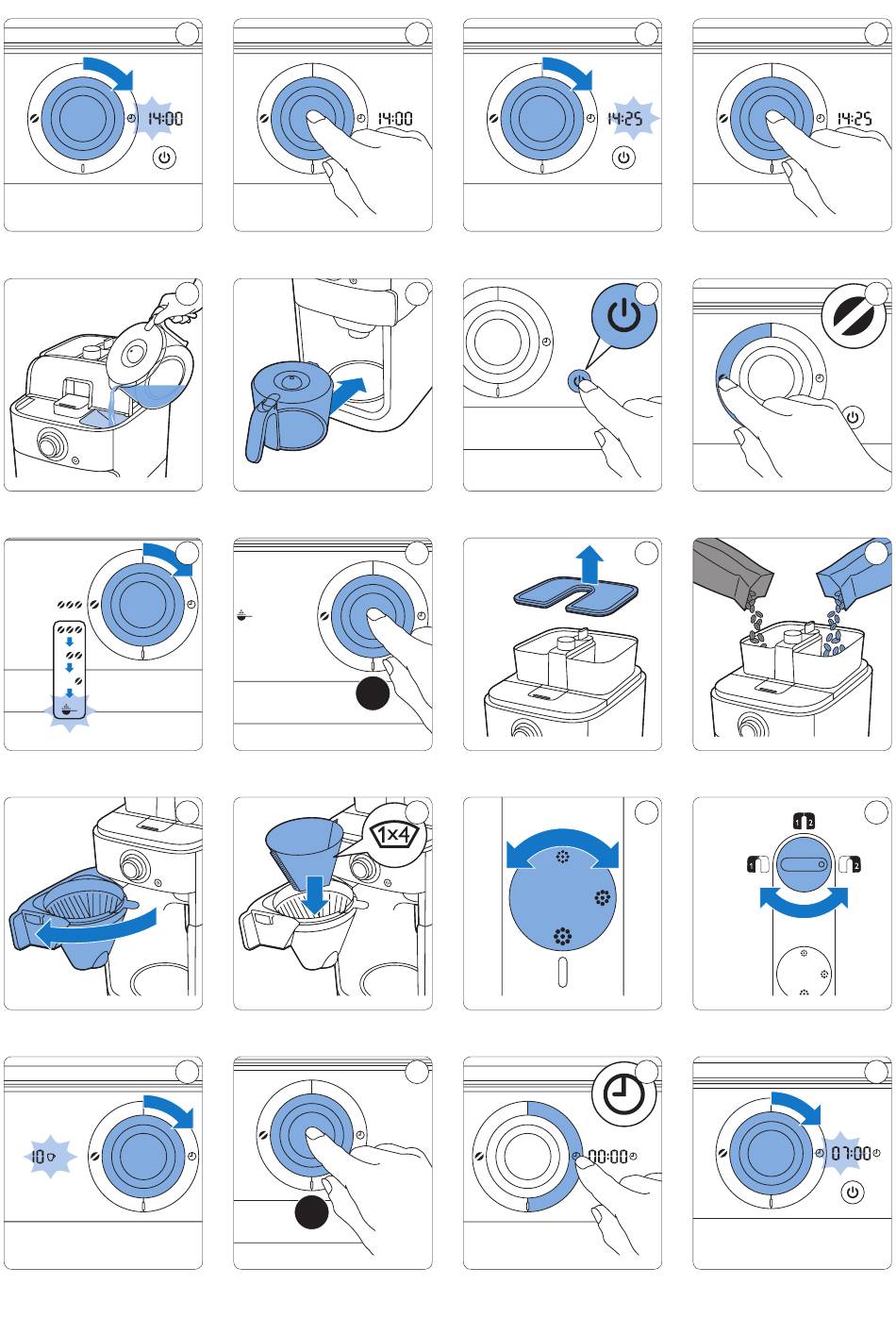 14:00

14:00

14:25

14:25

1x4

1 2

1

2

10

00:00

07:00