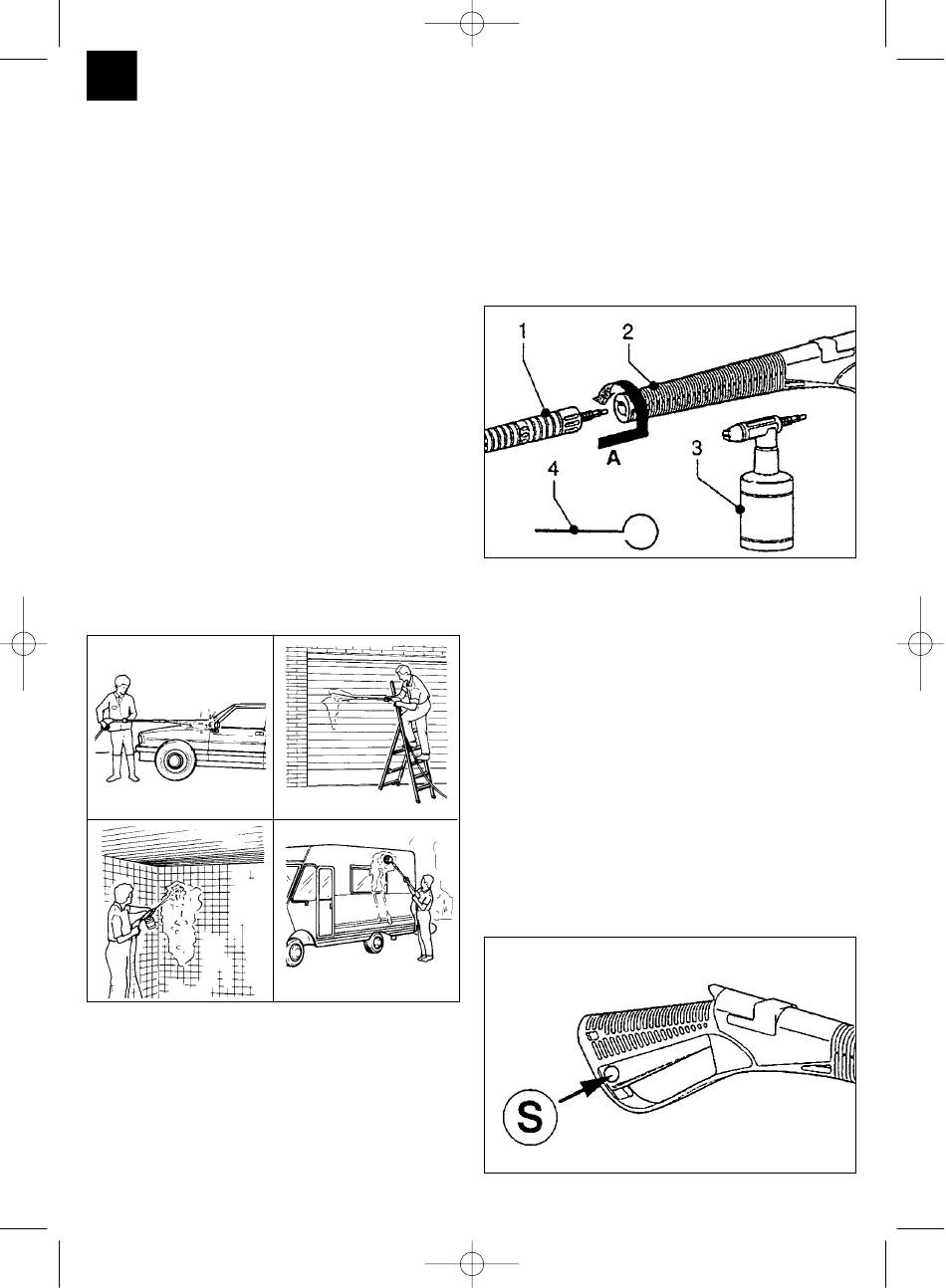 1
2
A
3
4

S