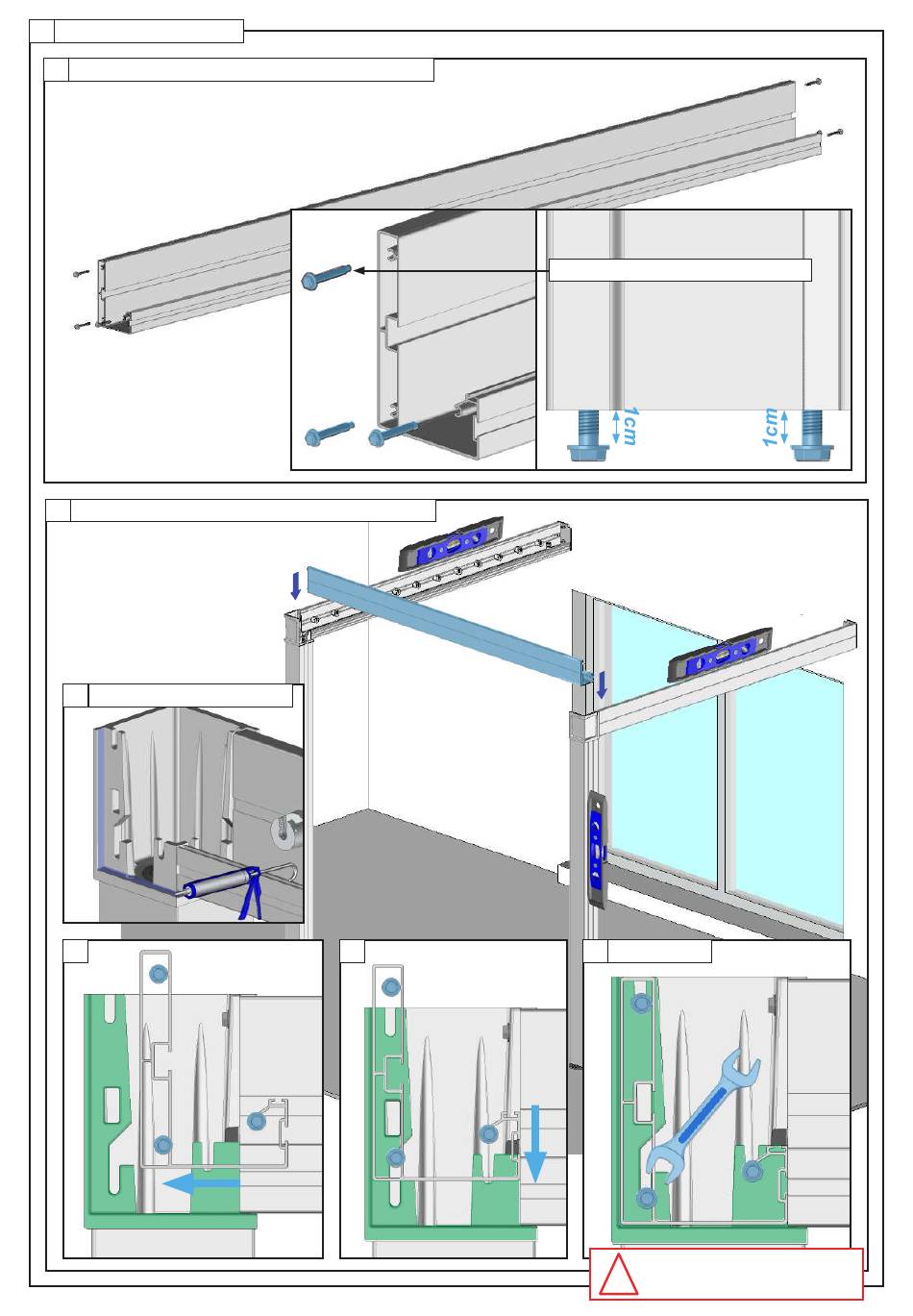 1cm

1cm