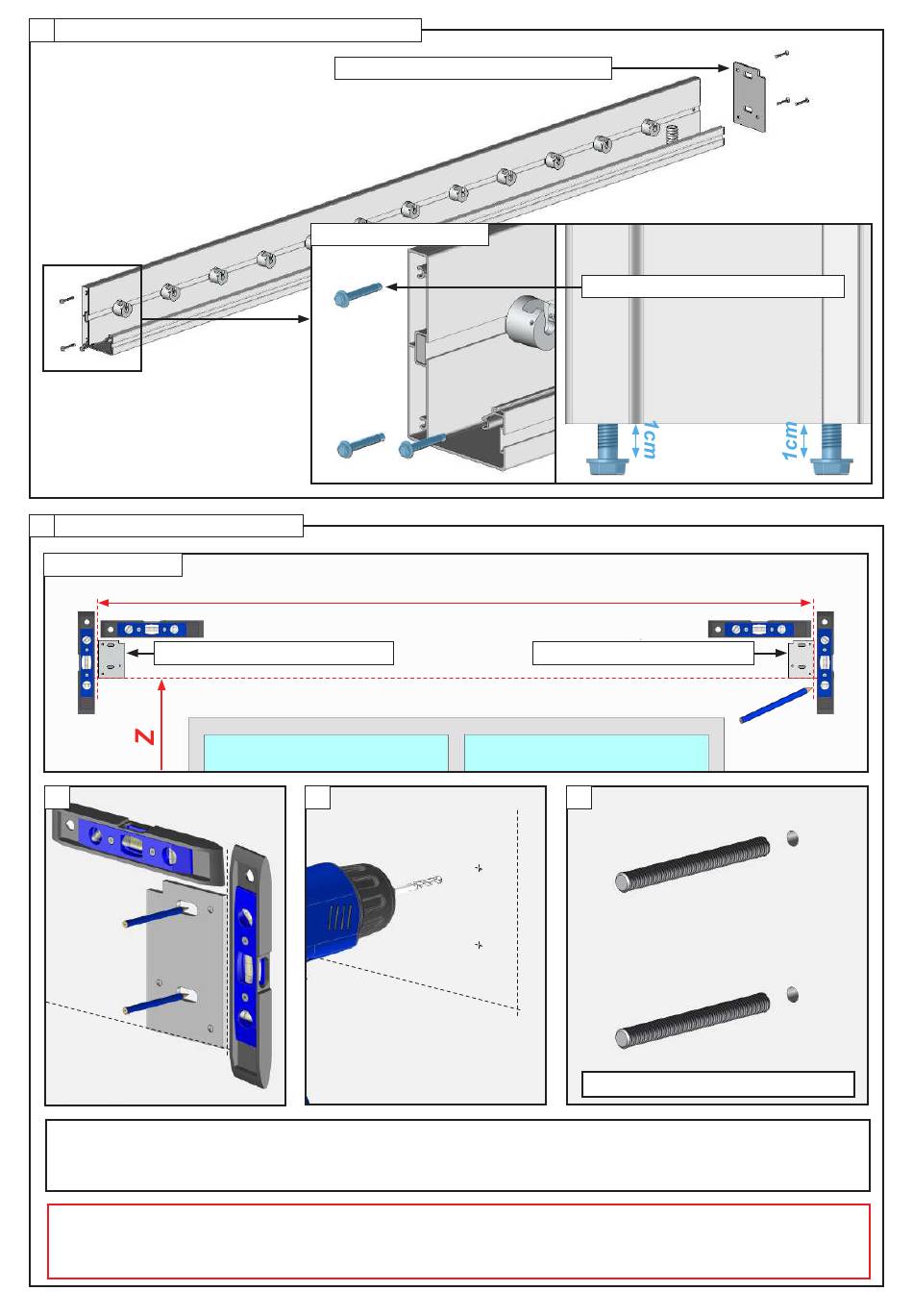 1cm

1cm

Z