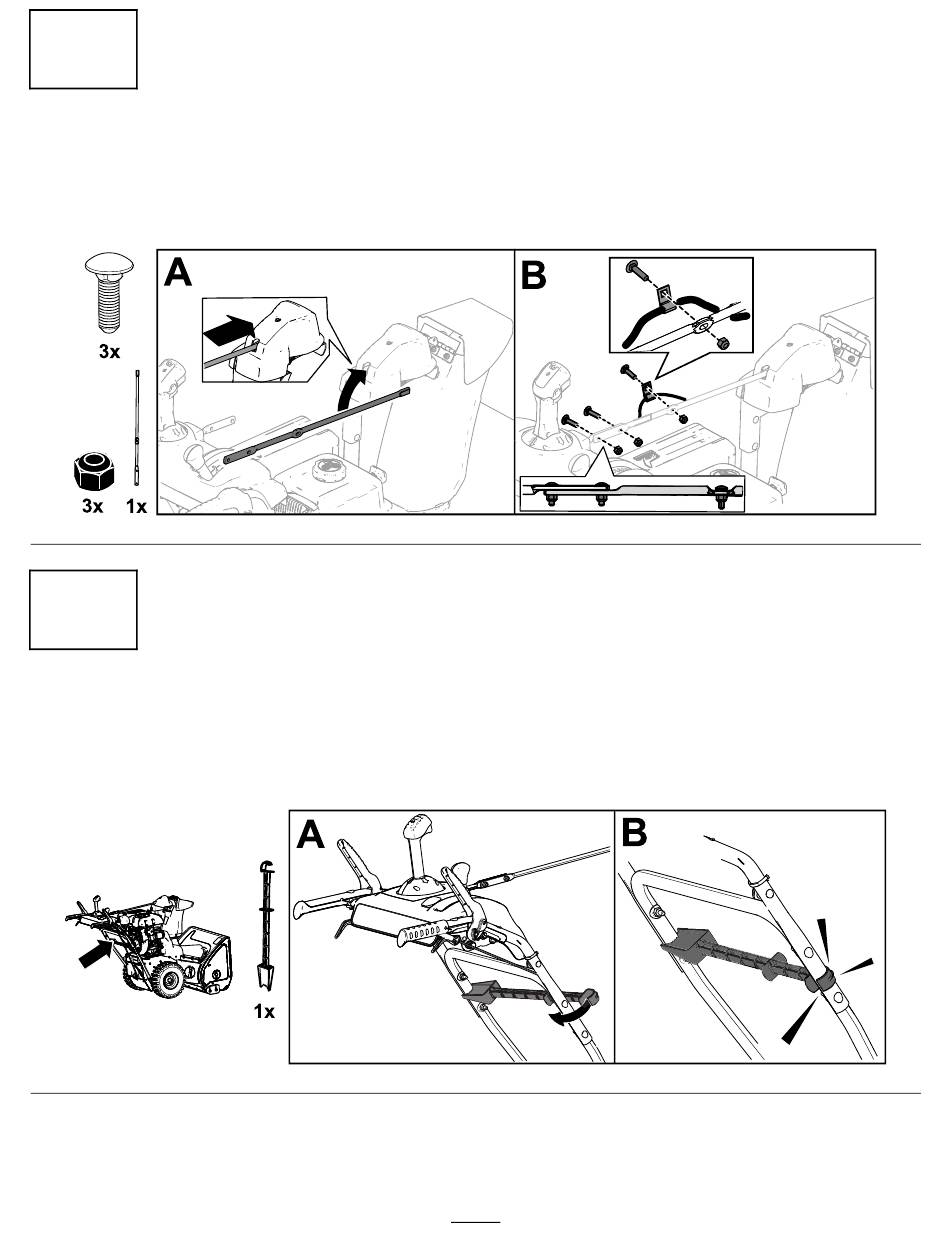 3x

3x 1x

A

B

1x

A

B