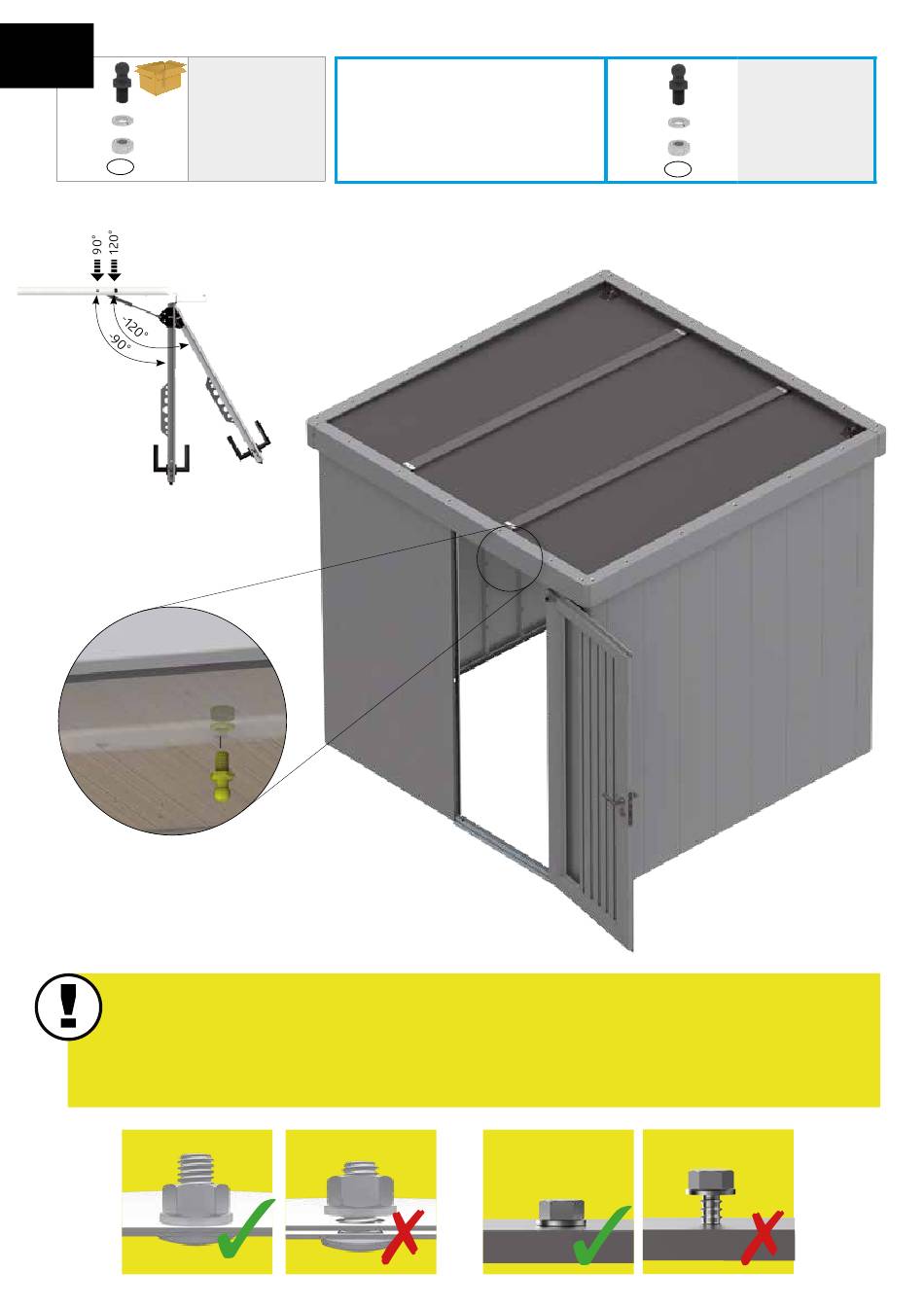 90°
120°
-120°
-90°