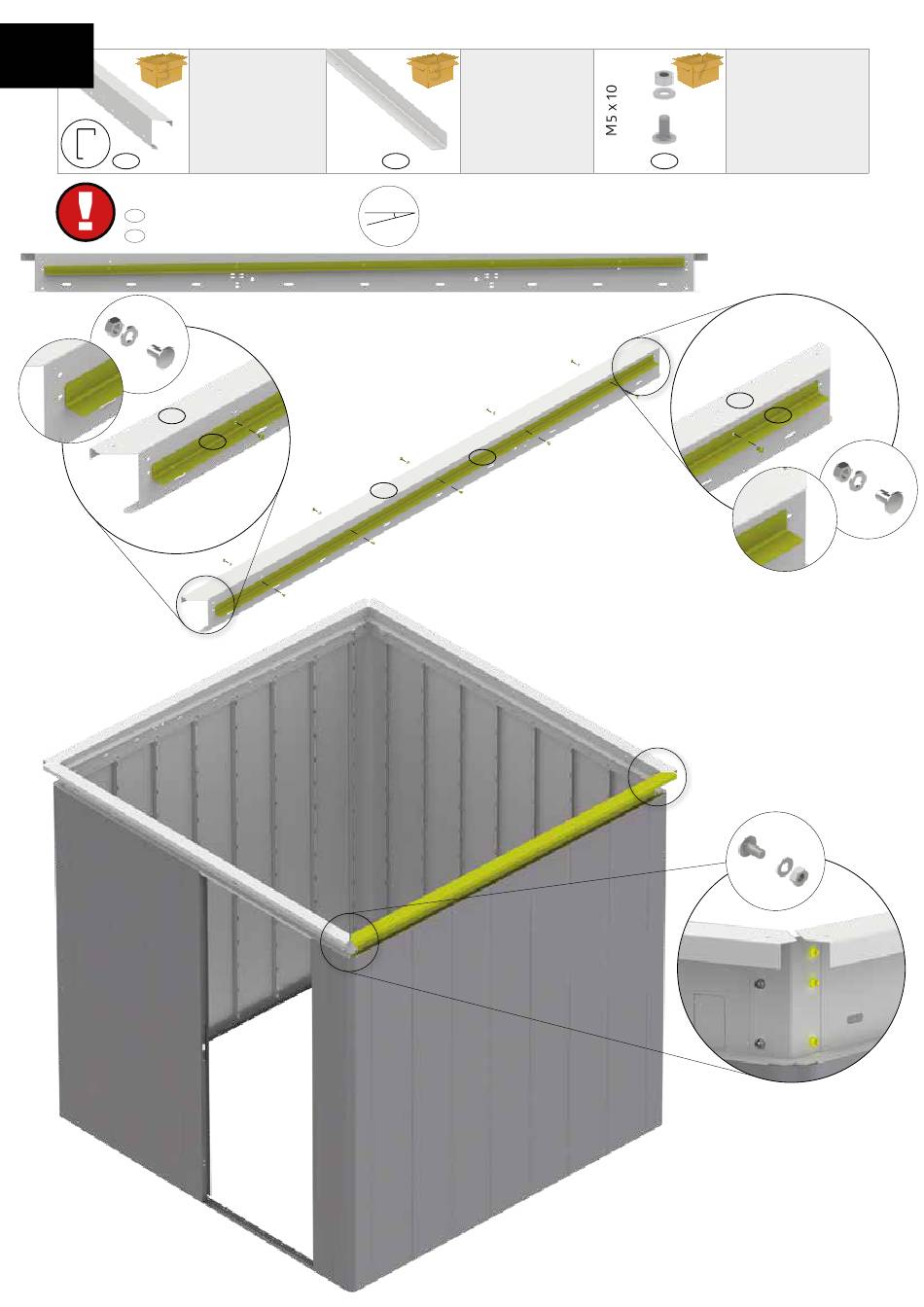 M5 x 10