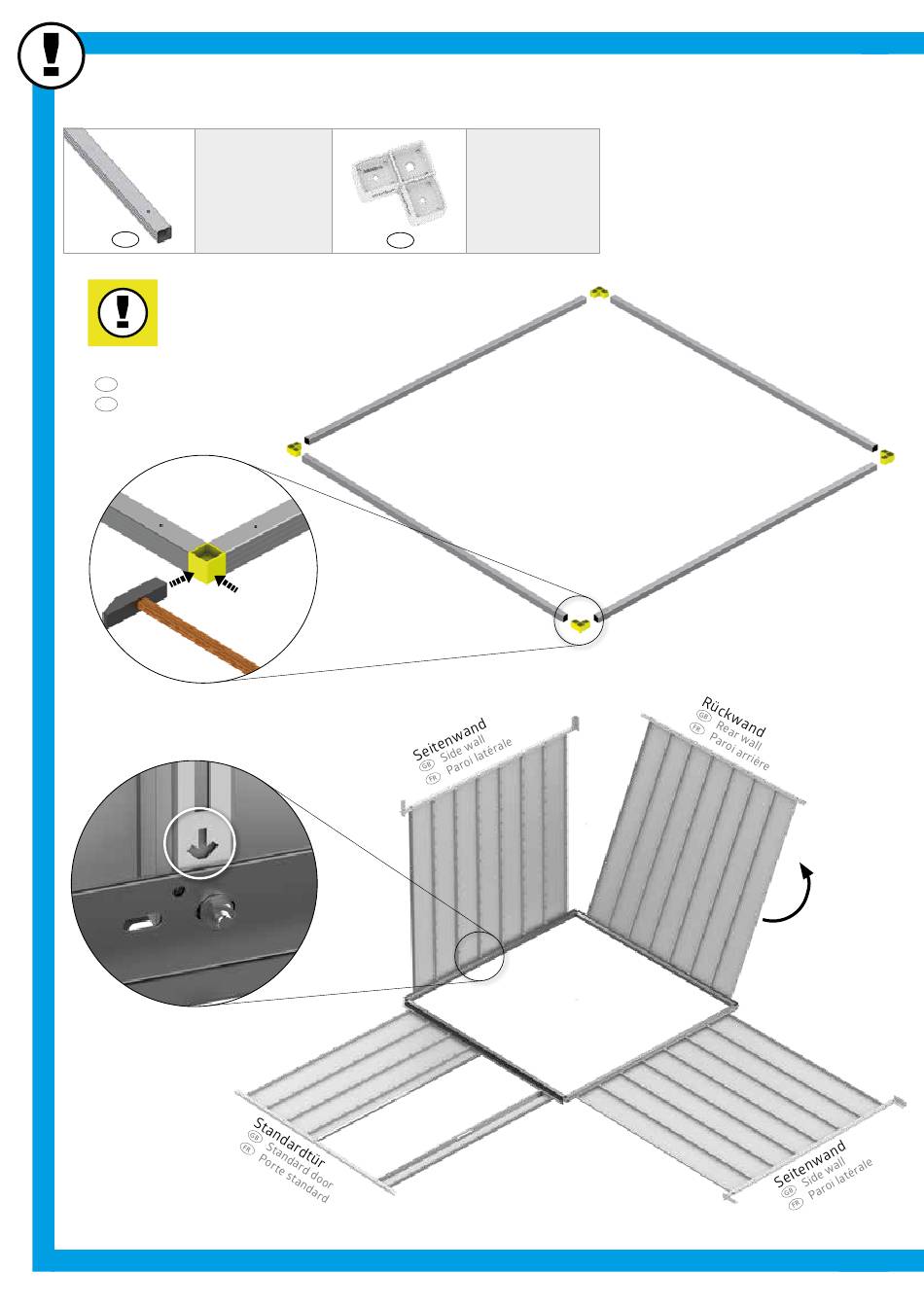 Seitenwand
GB Side wall
FR Paroi latérale

Rückwand
GB Rear wall
FR Paroi arrière

Standardtür
GB Standard door
FR Porte standard

Seitenwand
GB Side wall
FR Paroi latérale