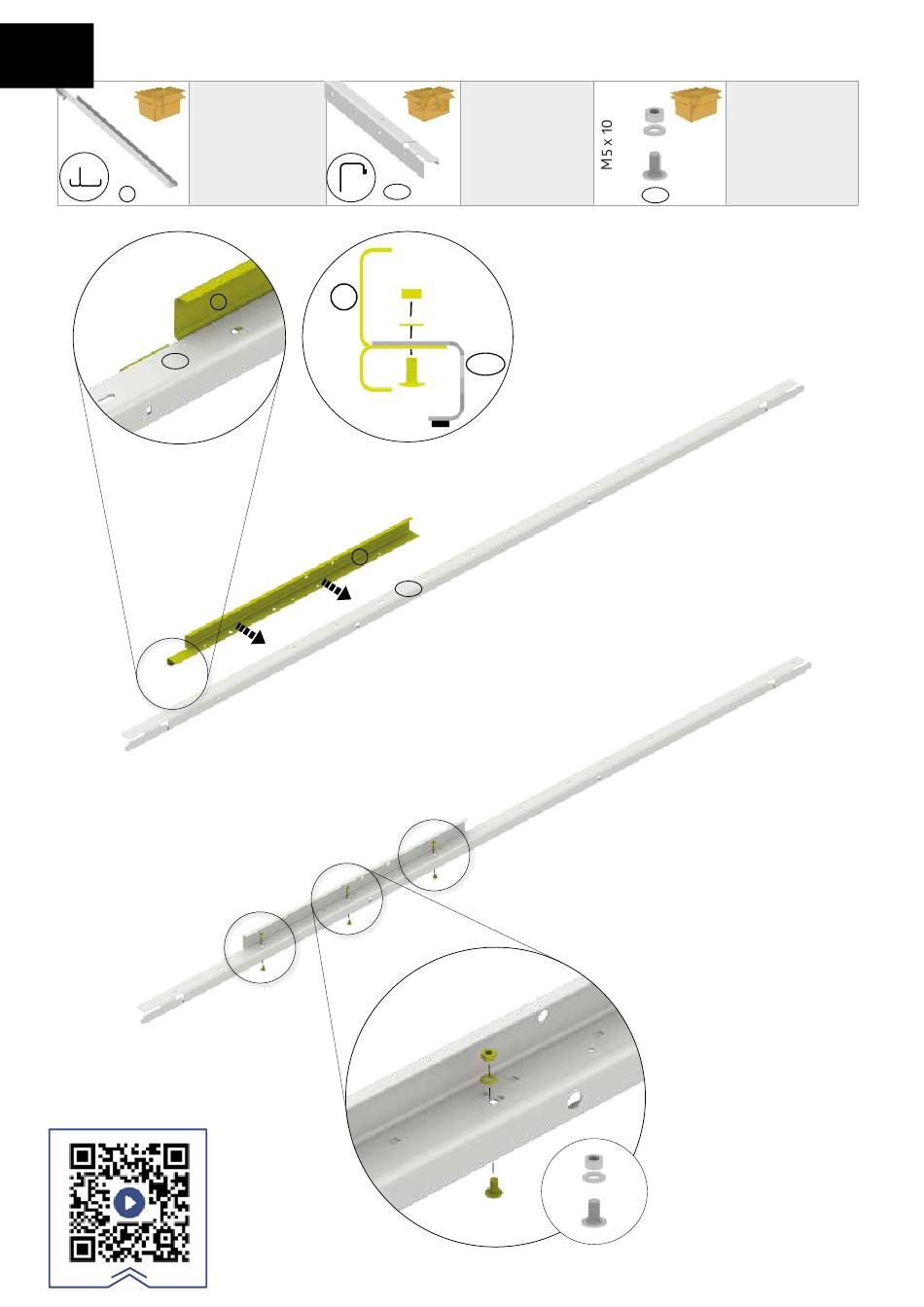 M5 x 10