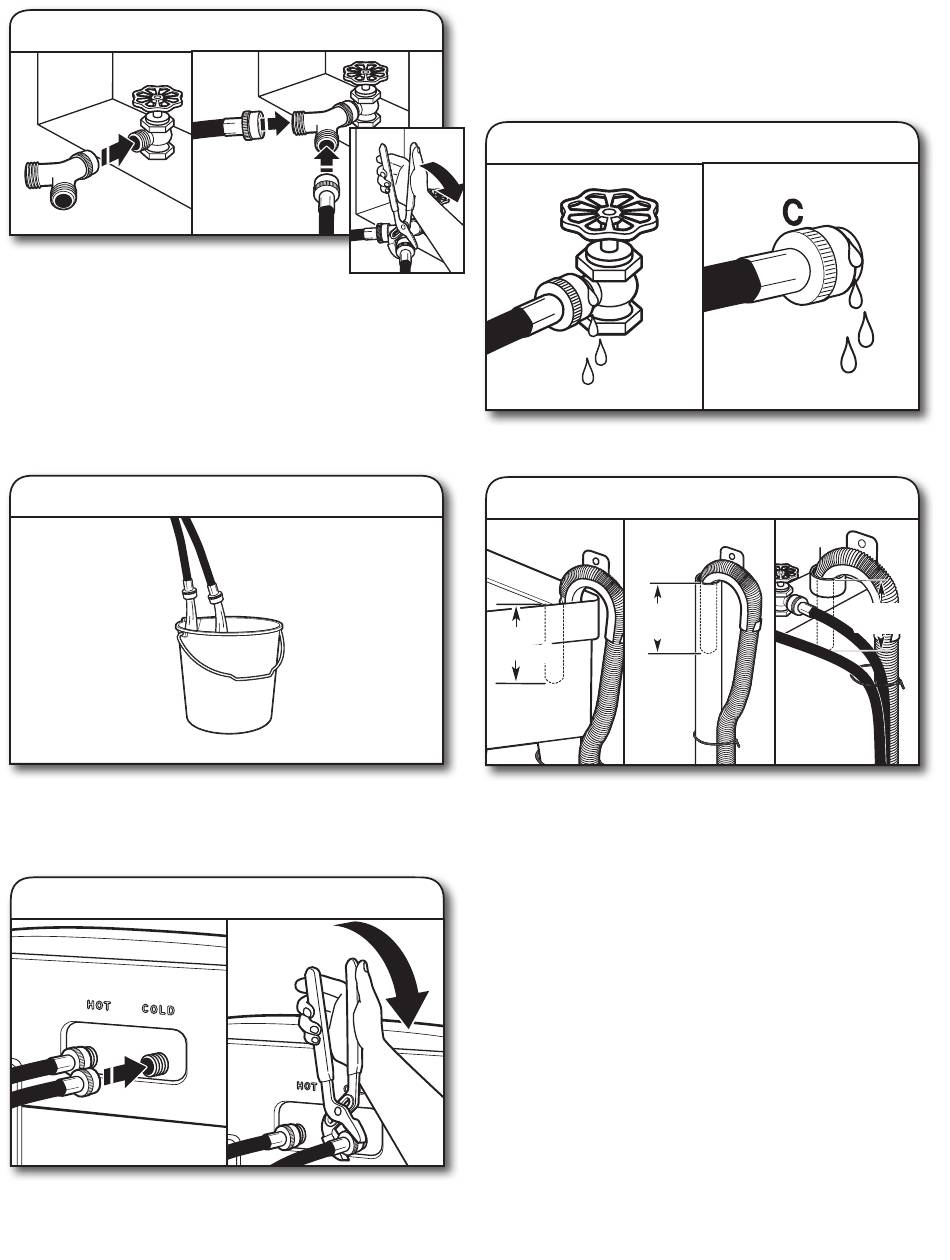 C

HOT COLD

HOT