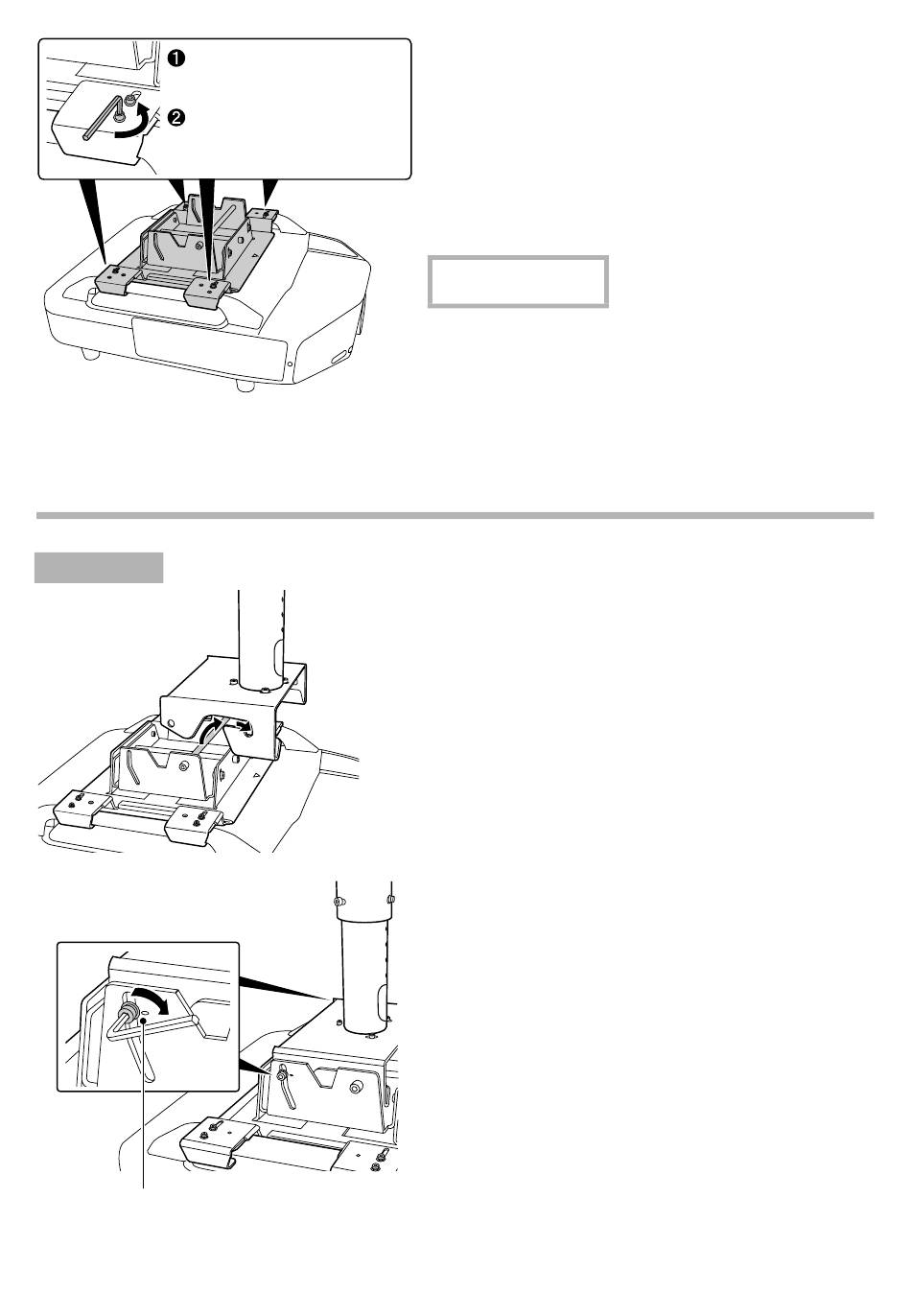 ❶

❷