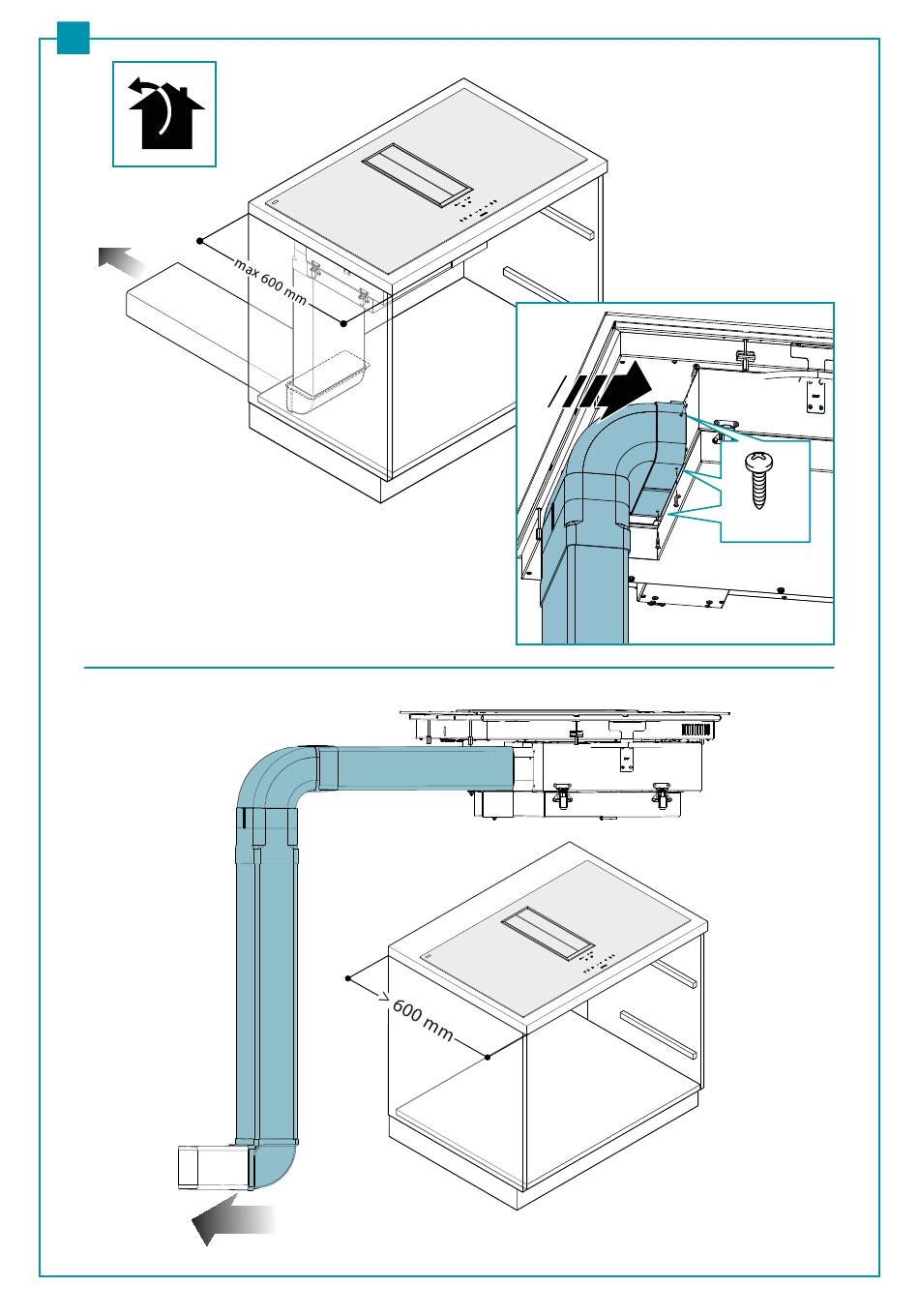 max 600 mm

> 600 mm