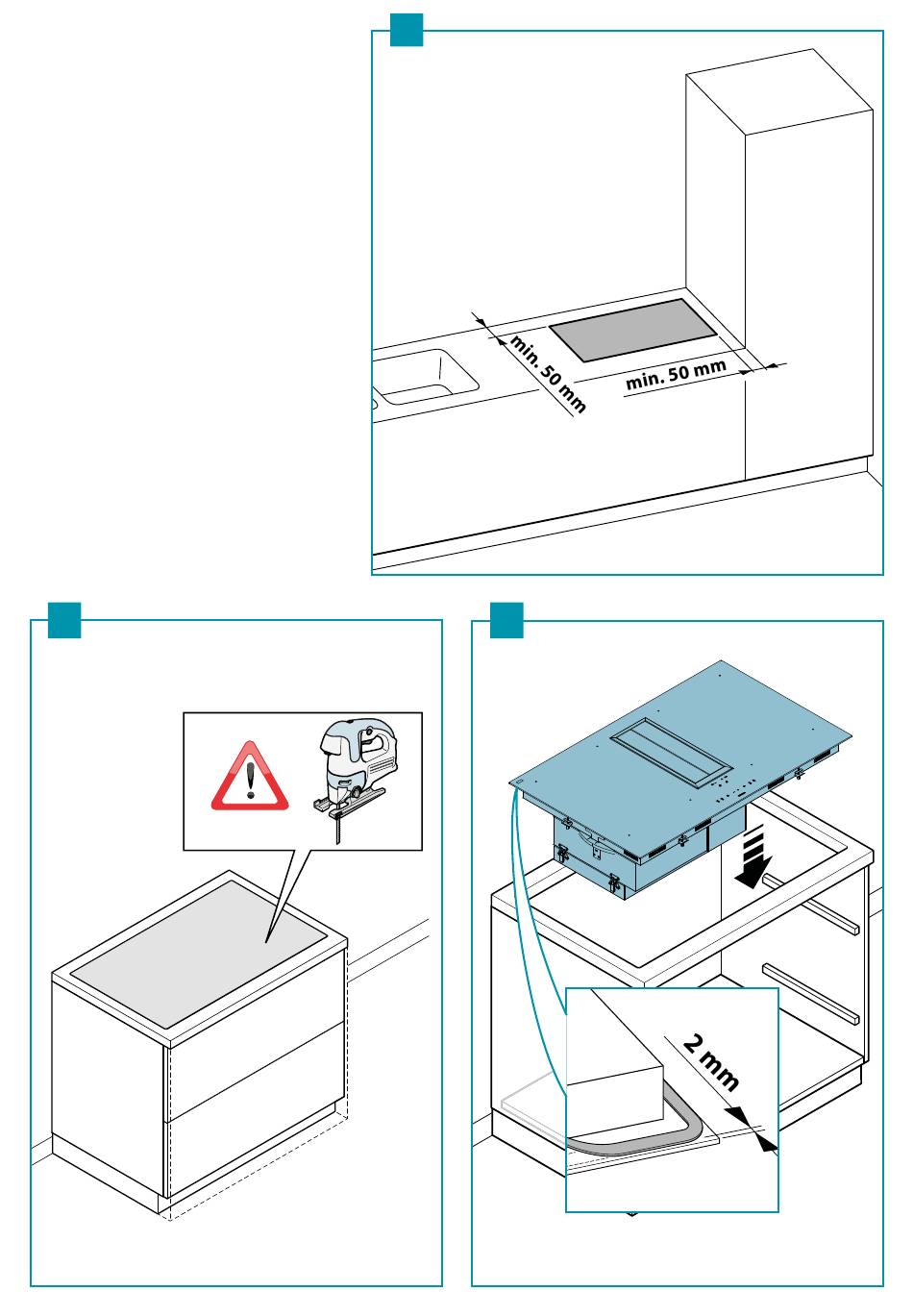 min. 50 mm

min. 50 mm

2 mm