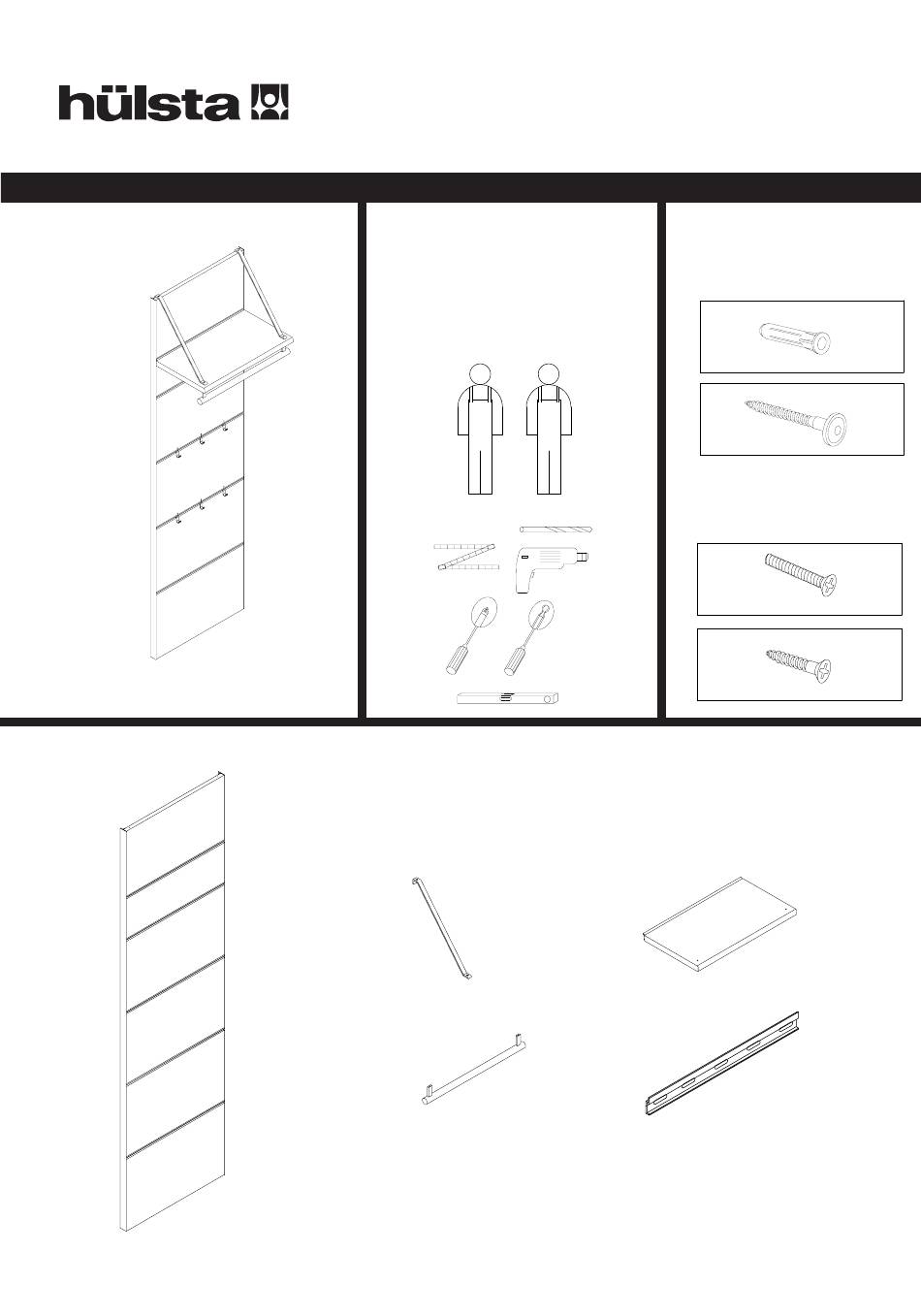 hülsta