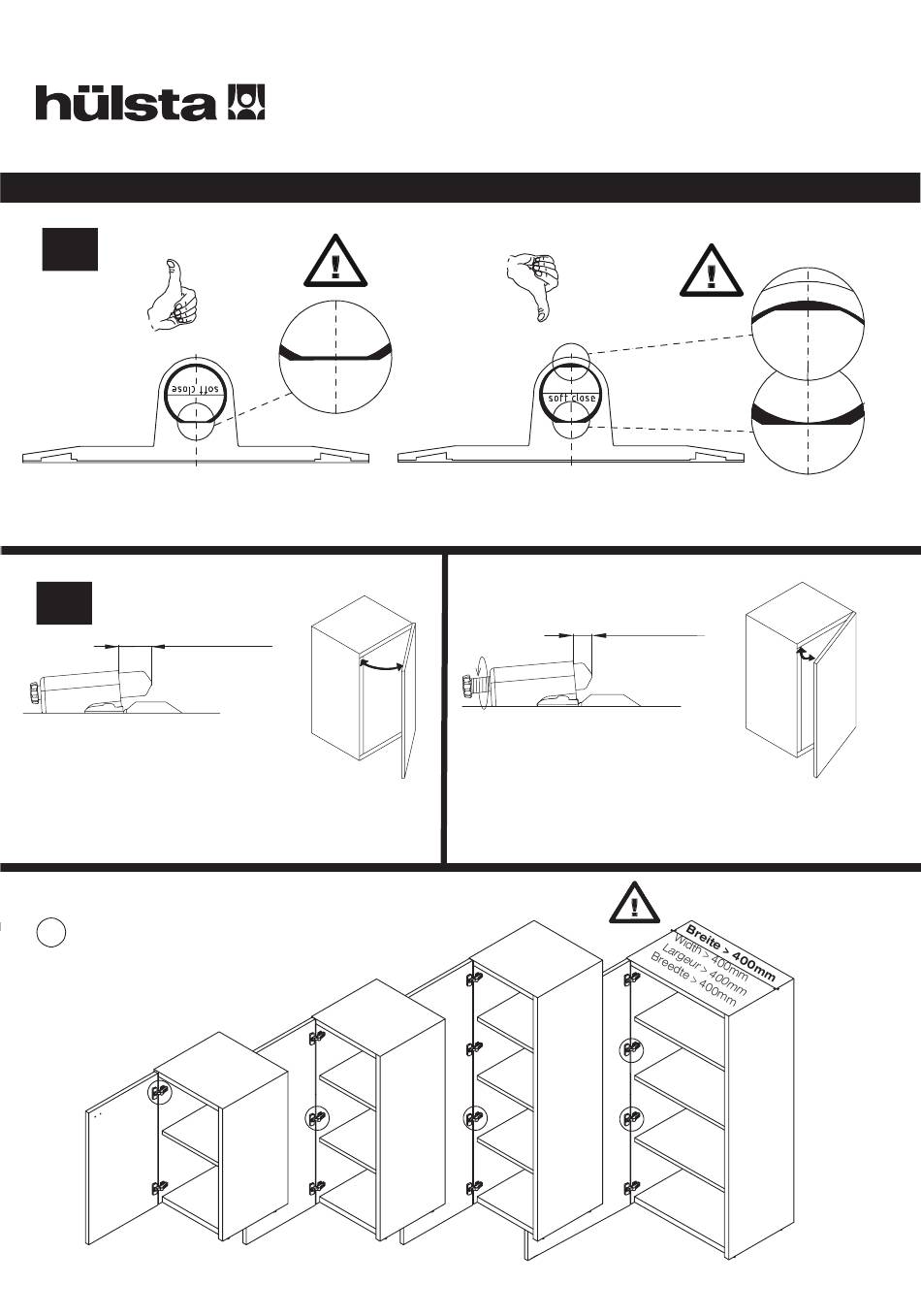 hülsta

soft close

soft close

Breite > 400mm
Width > 400mm
Largeur > 400mm
Breedte > 400mm