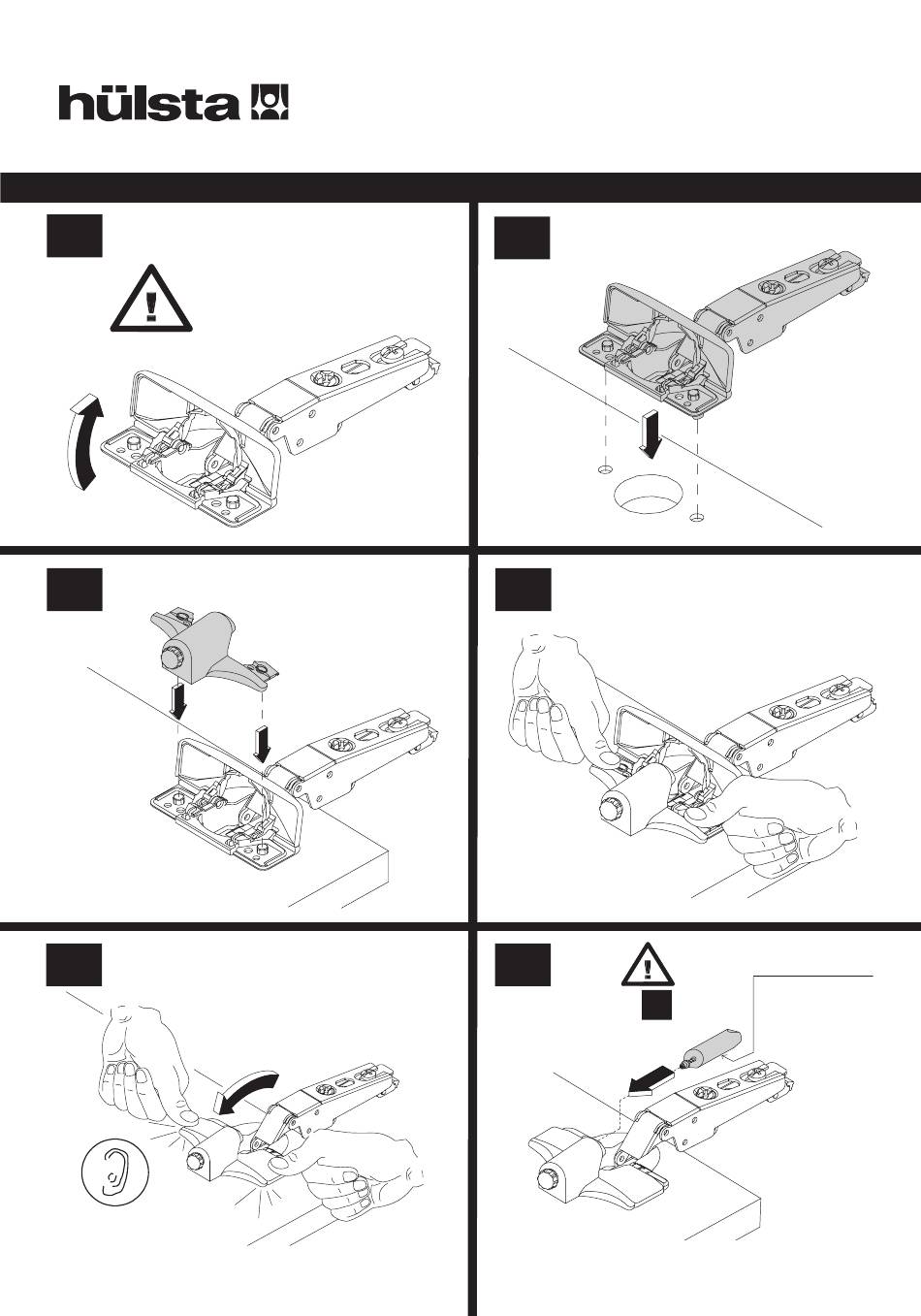 hülsta