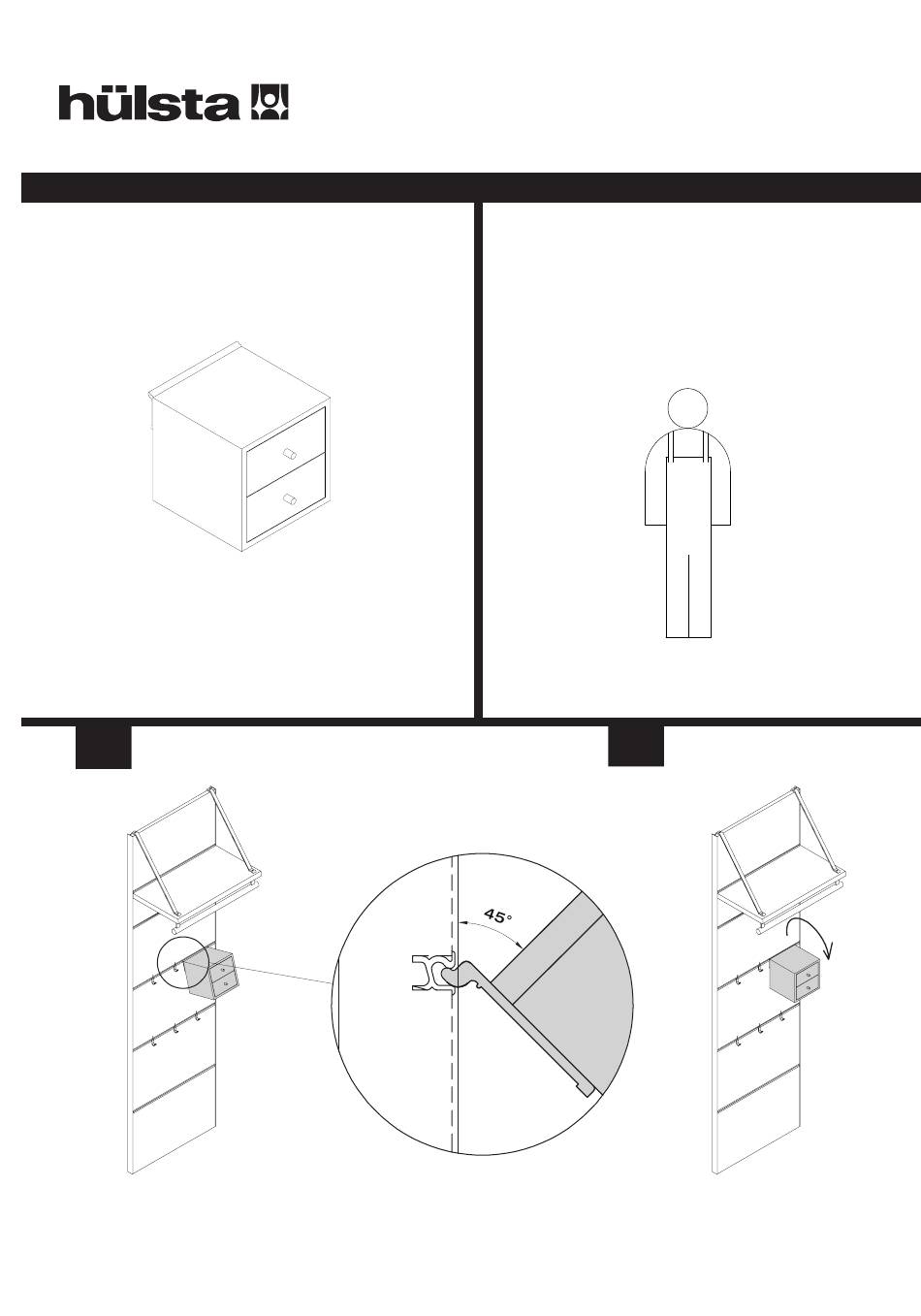 hülsta

45°