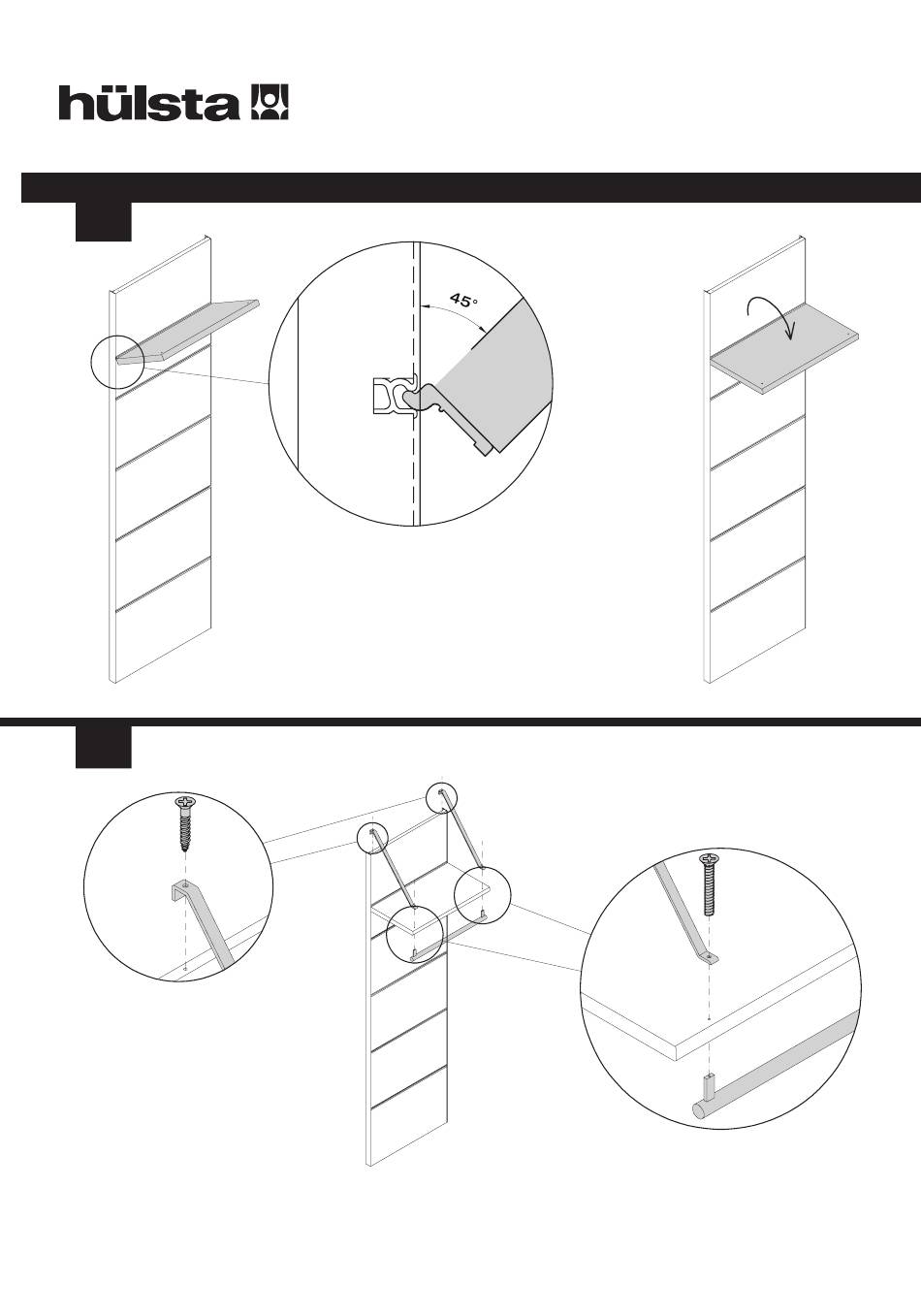 hülsta

45°