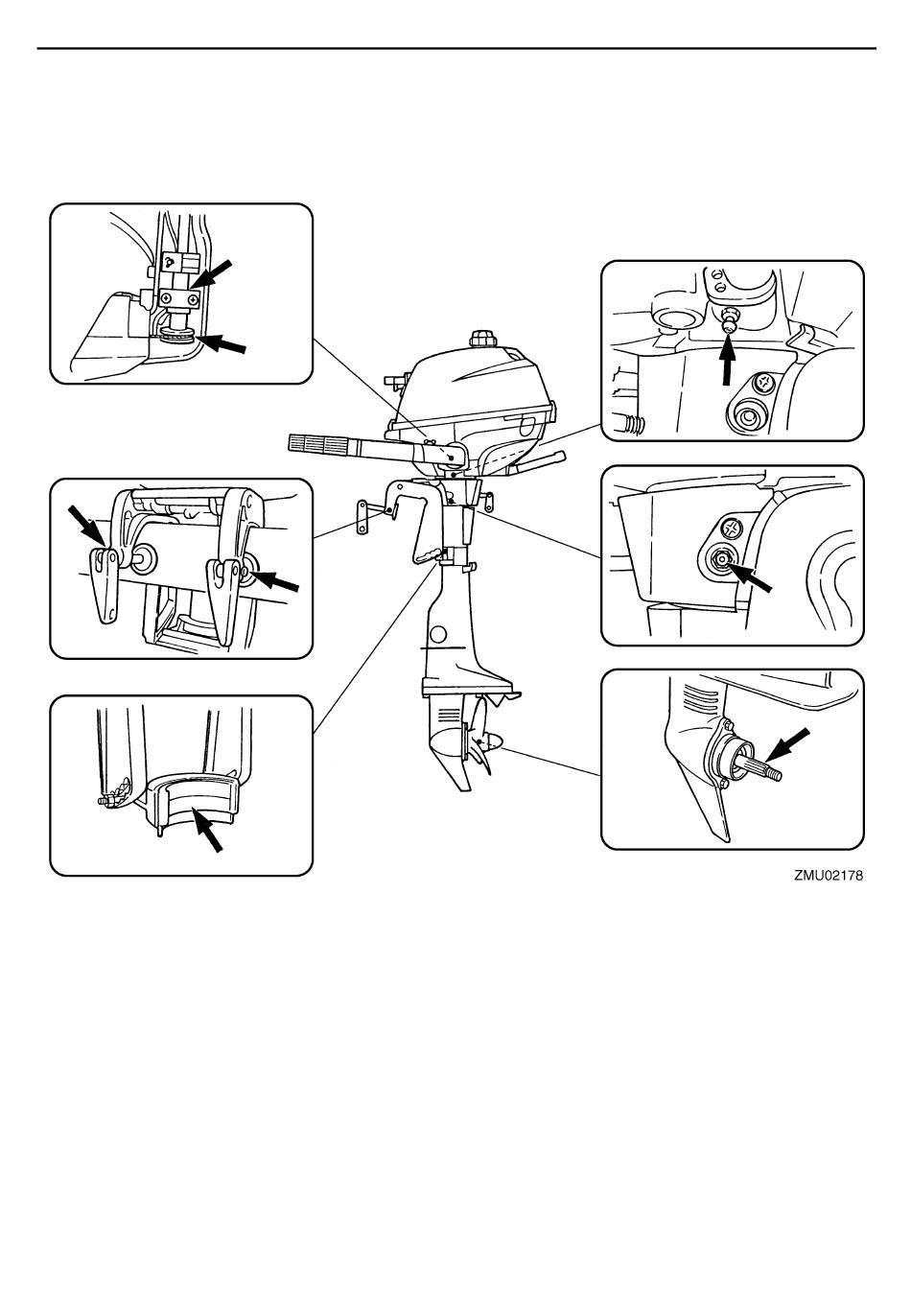 ZMU02178