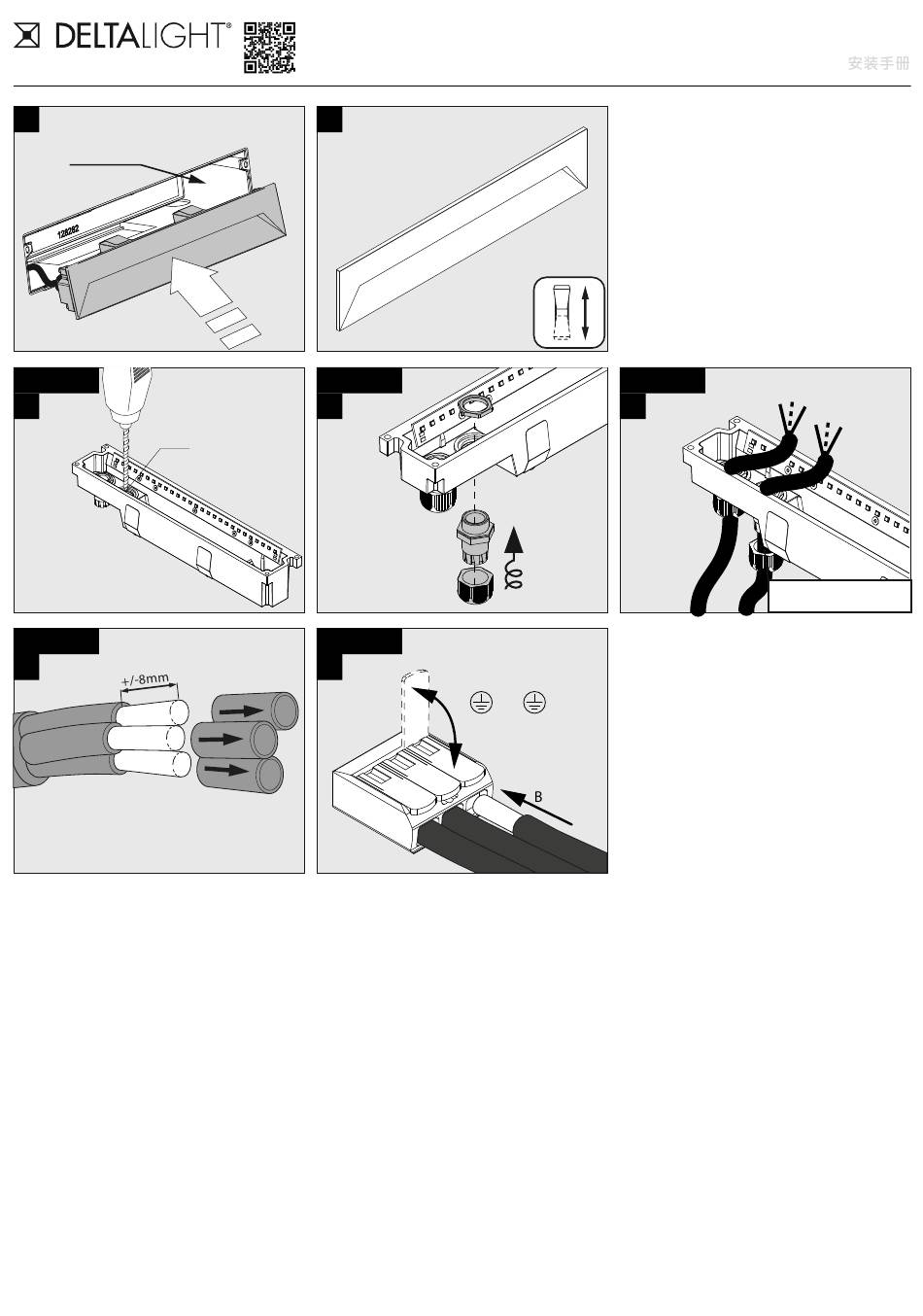 DELTALIGHT®

安装手册

128282

+/-8mm

B