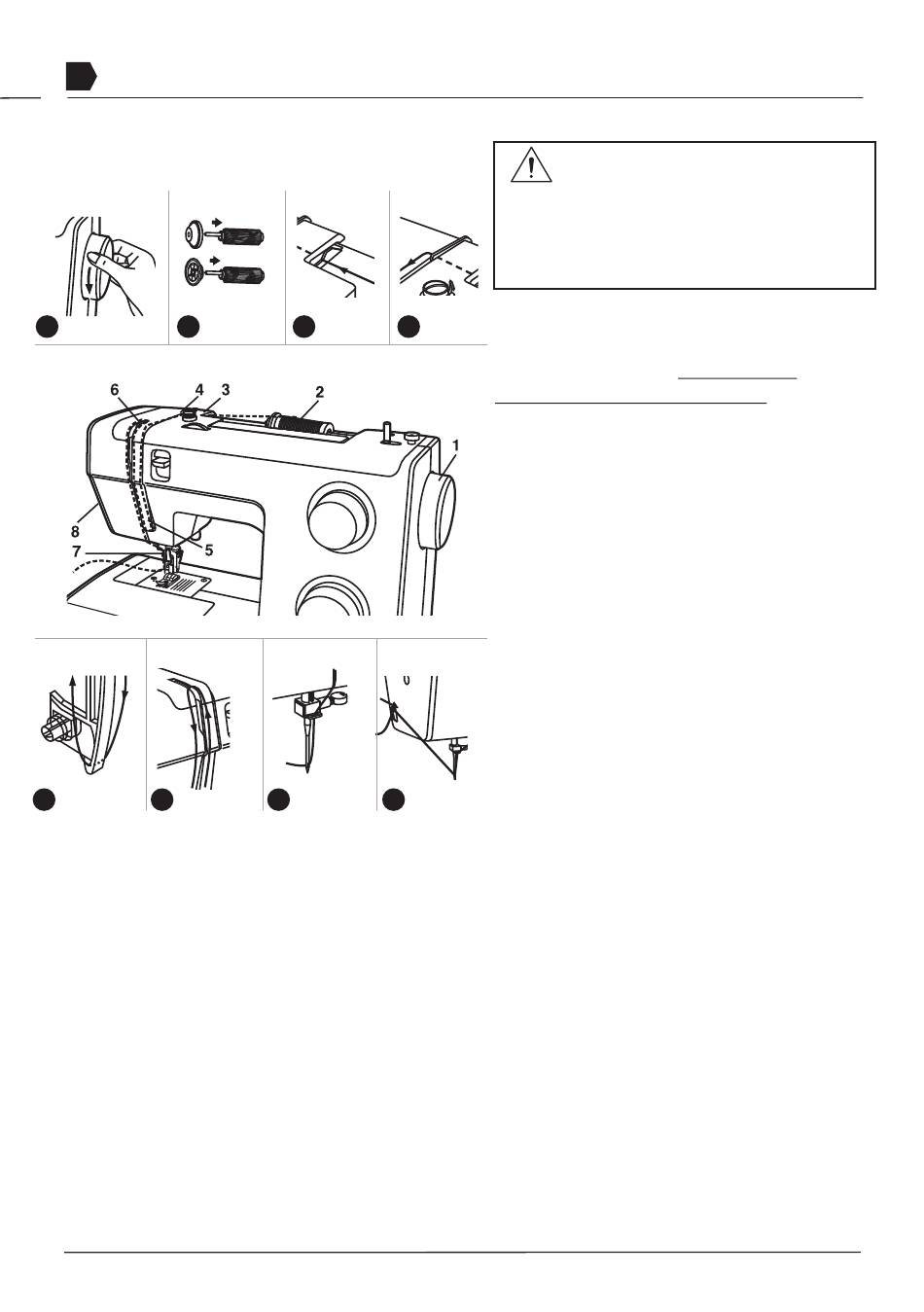 6 4 3 2

1

8

7 5