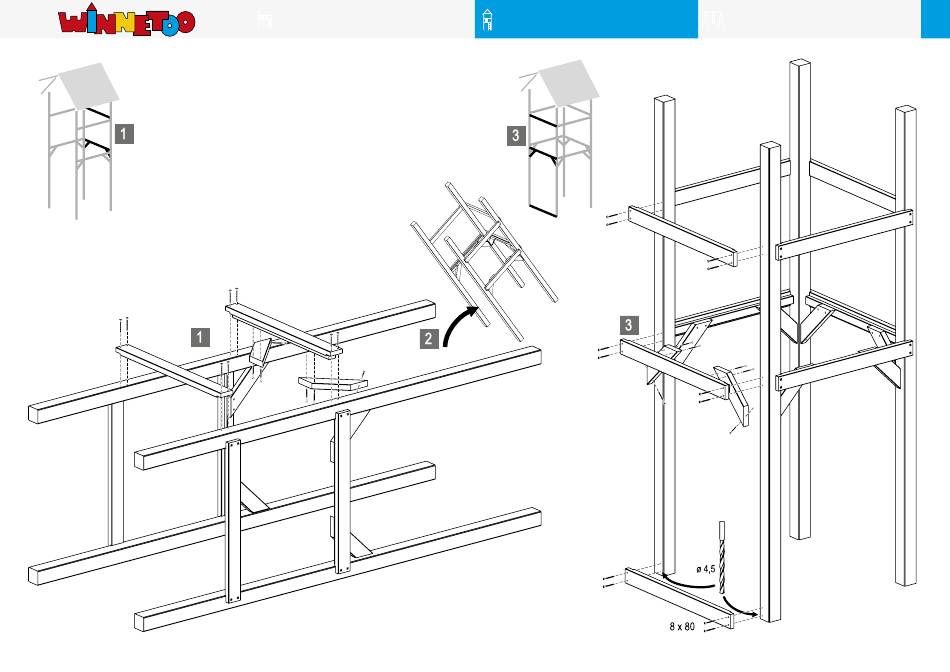 WINNETOO

1

3

1

2

3

ø 4,5

8 x 80