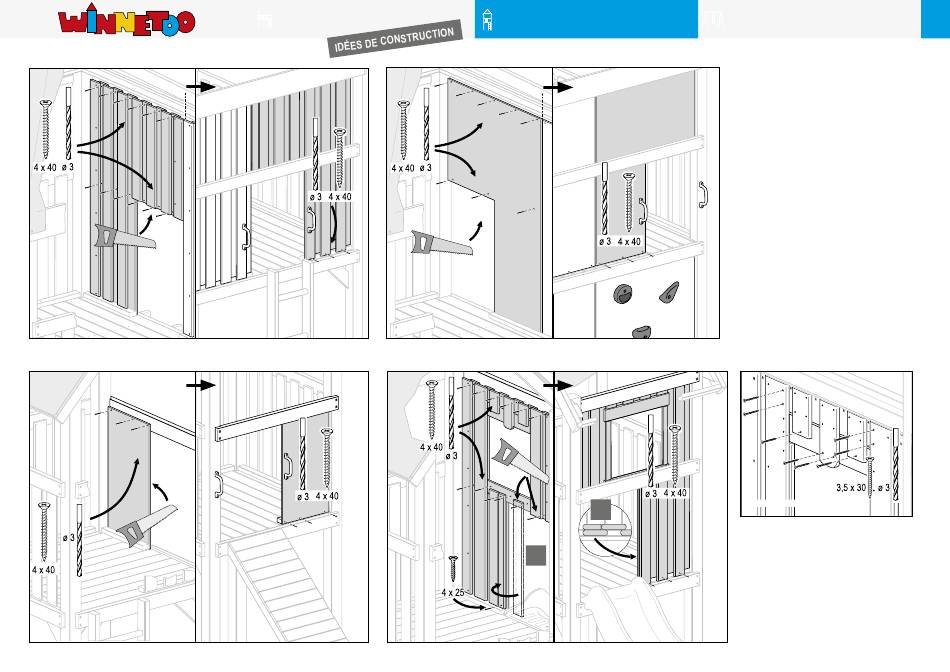 WINNETOO

IDÉES DE CONSTRUCTION

4 x 40 ø 3

ø 3 4 x 40

4 x 40 ø 3

ø 3 4 x 40

ø 3 4 x 40

ø 3

4 x 40

4 x 40

ø 3

4 x 25

ø 3 4 x 40

3,5 x 30 ø 3