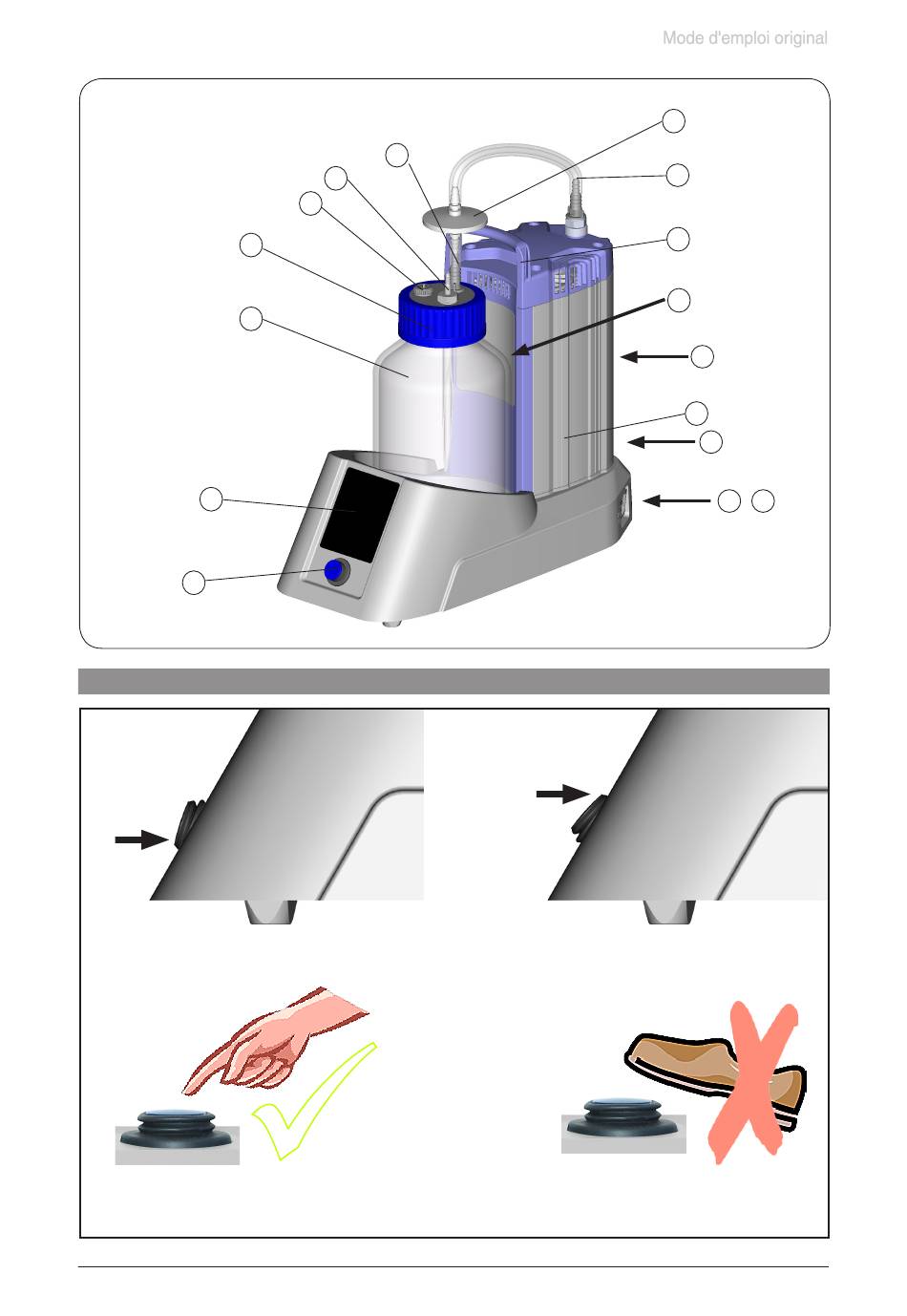 Mode d'emploi original