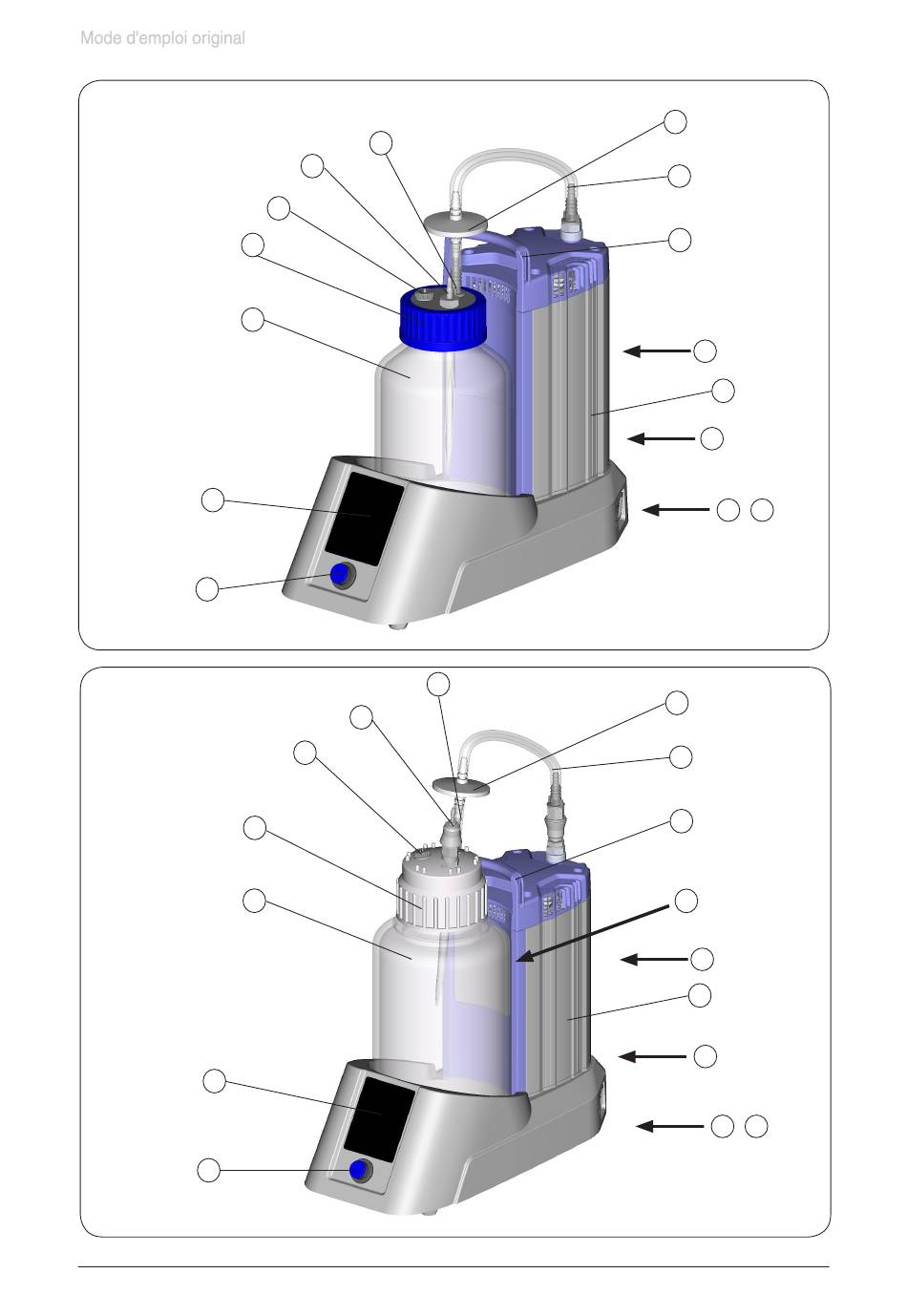 Mode d'emploi original