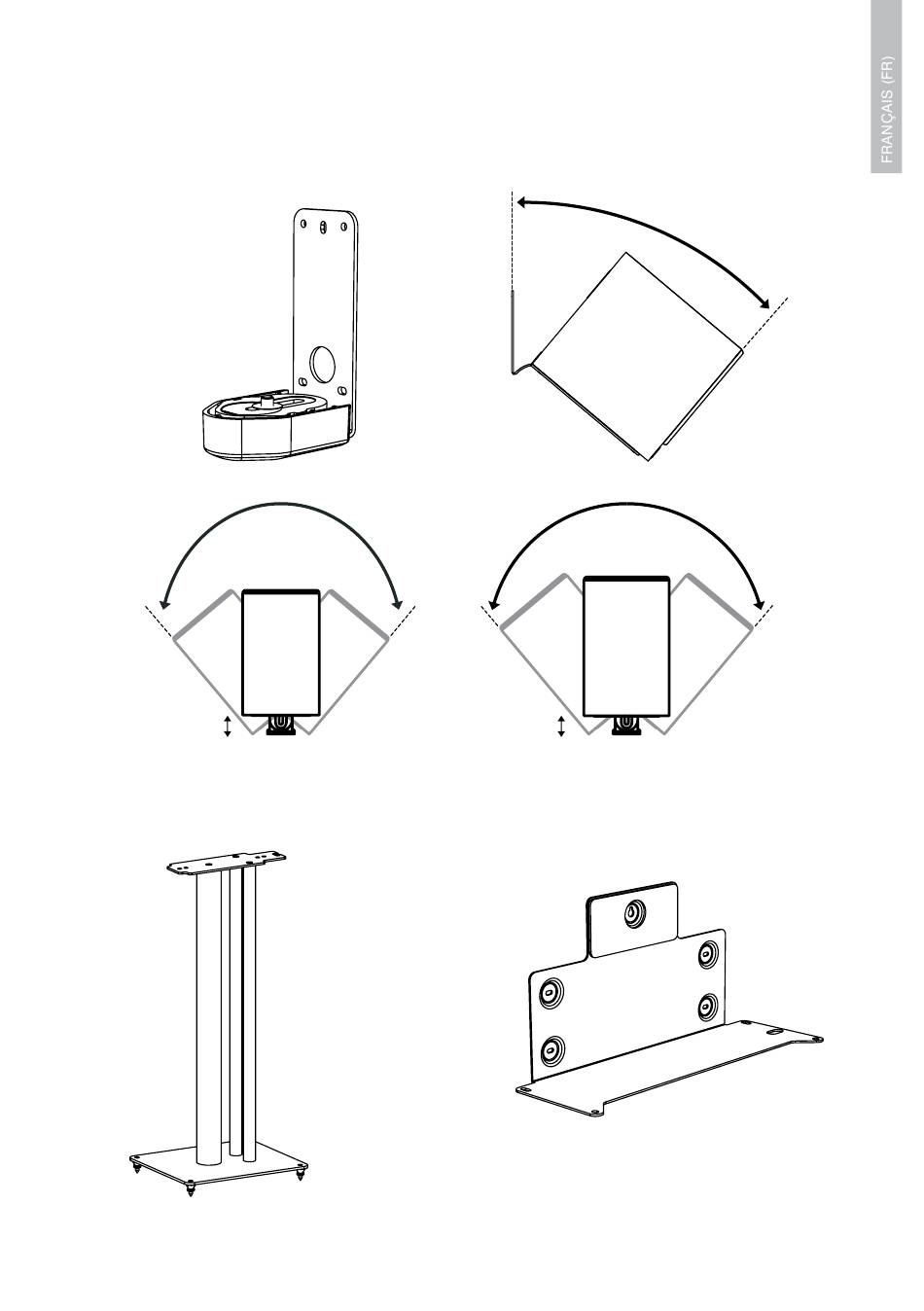 FRANÇAIS (FR)