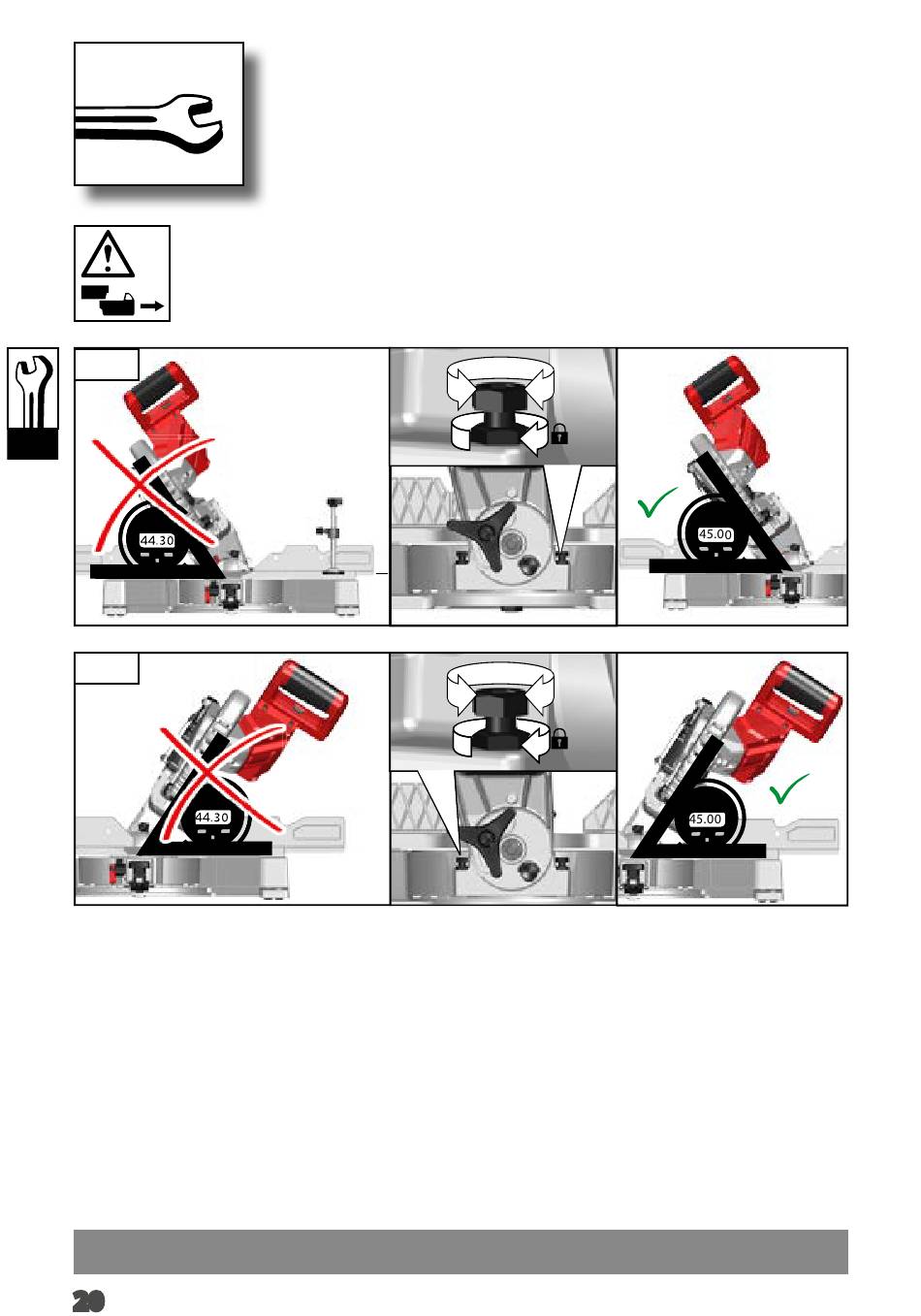 44.30

45.00

44.30

45.00

20