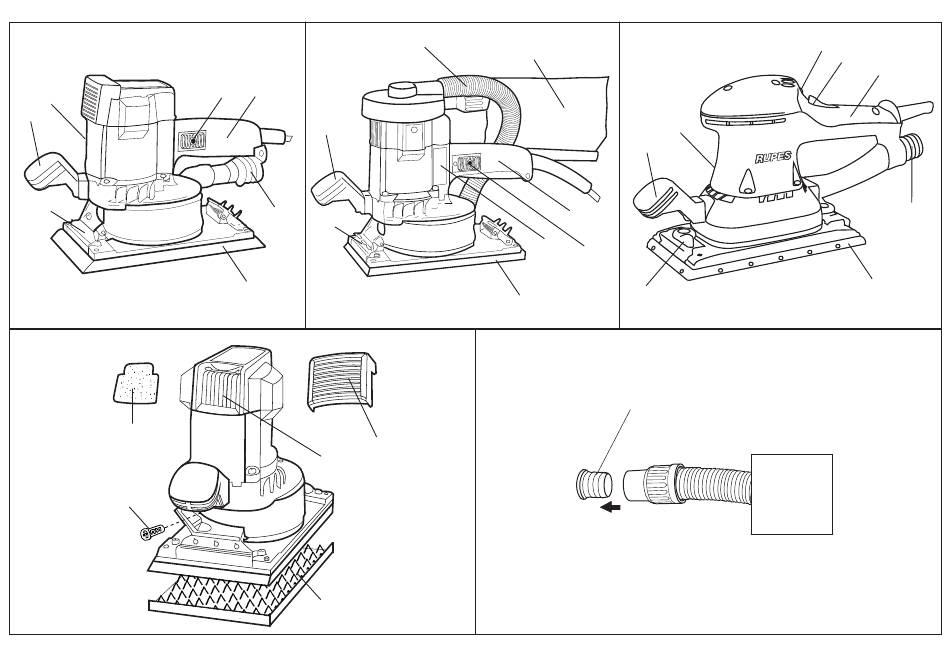 RUPES