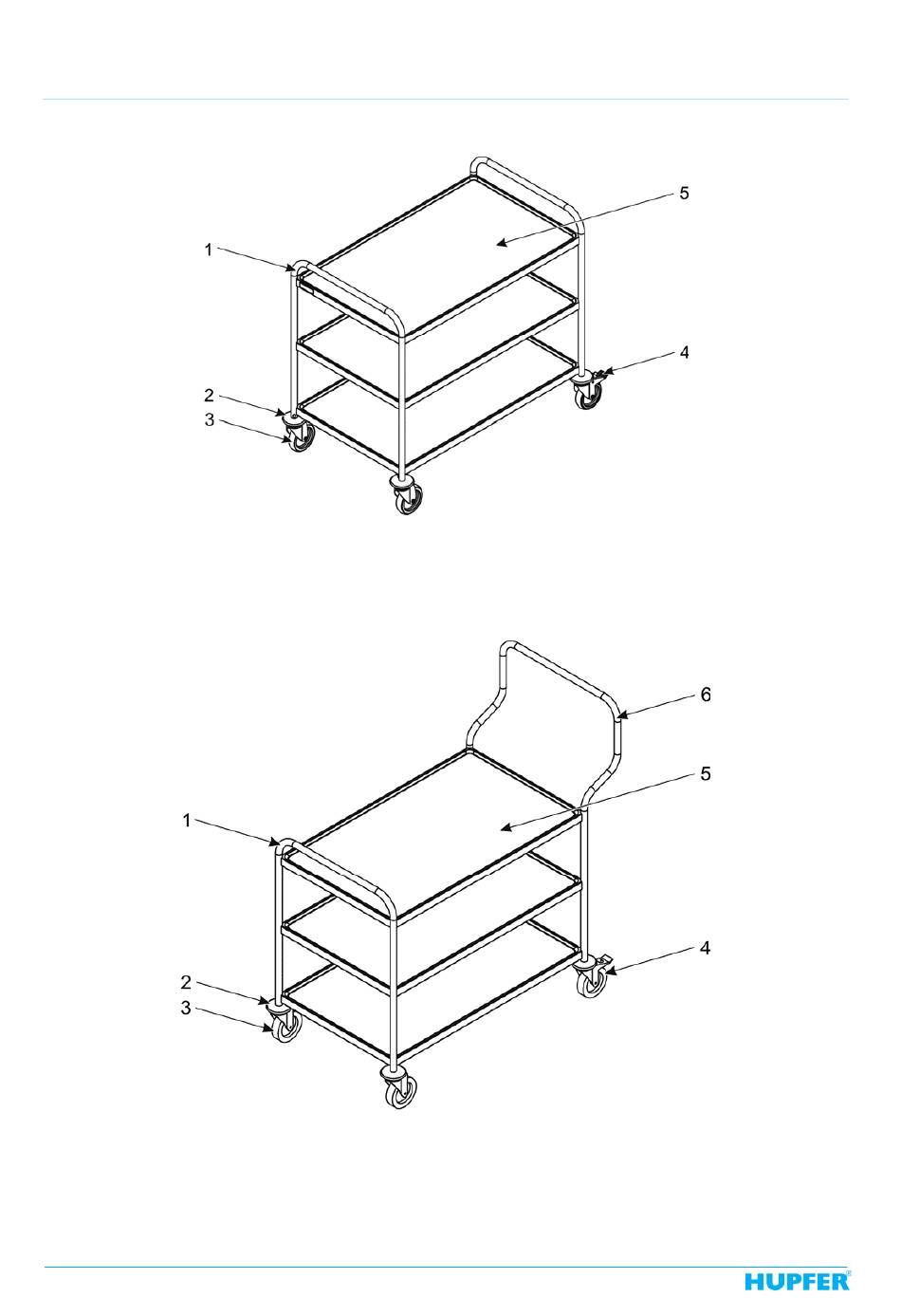 5
1
4
2
3

6
5
1
4
2
3

HUPFER®